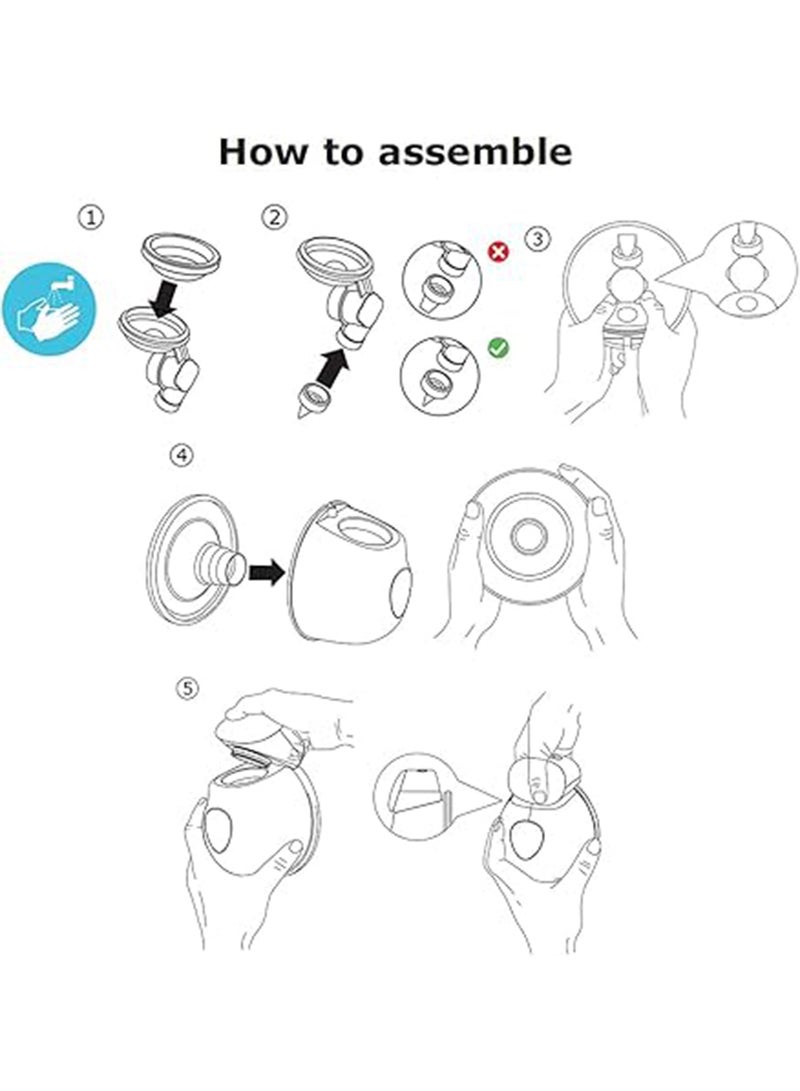 How to assemble

①

②

③

④

⑤