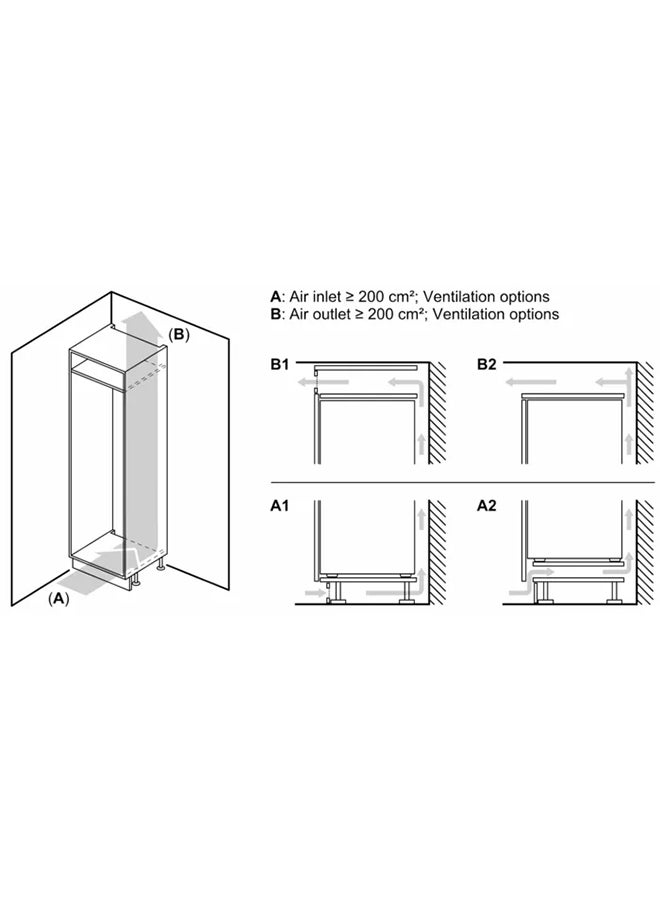 A: Air inlet ≥ 200 cm²; Ventilation options
B: Air outlet ≥ 200 cm²; Ventilation options

(B)

(A)

B1

B2

A1

A2