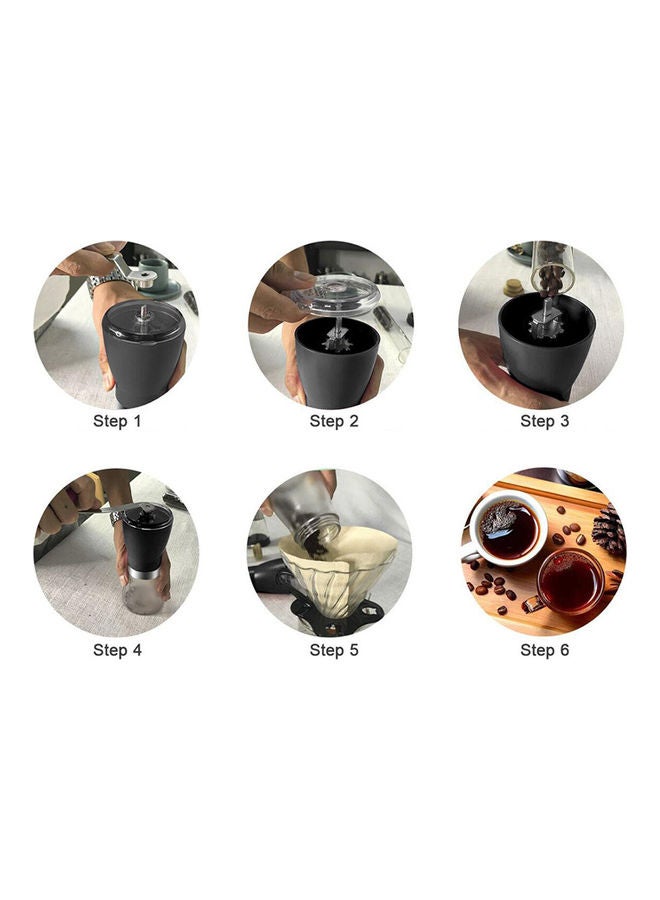 Step 1

Step 2

Step 3

Step 4

Step 5

Step 6