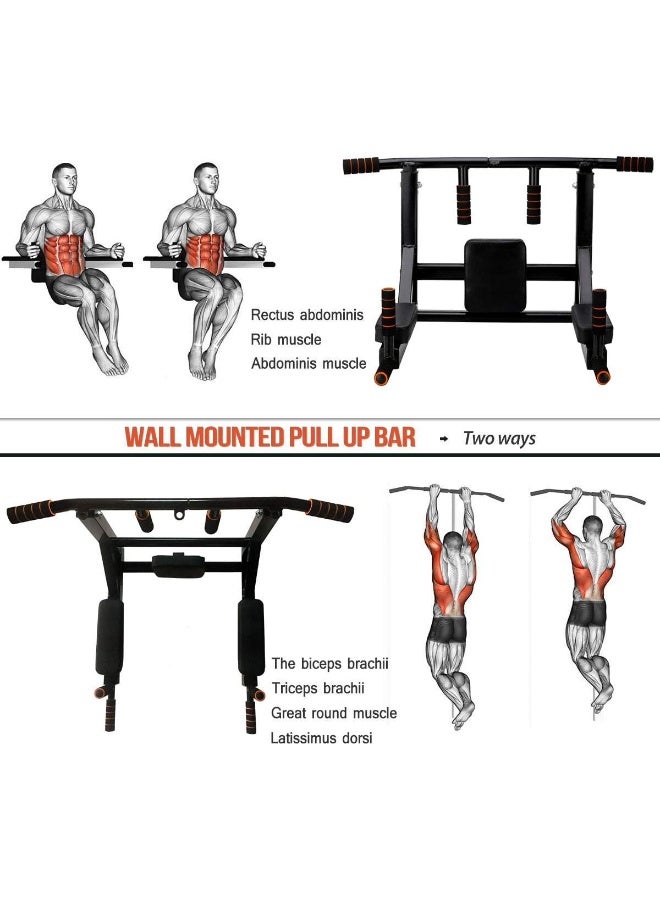 Rectus abdominis
Rib muscle
Abdominis muscle

WALL MOUNTED PULL UP BAR → Two ways

The biceps brachii
Triceps brachii
Great round muscle
Latissimus dorsi