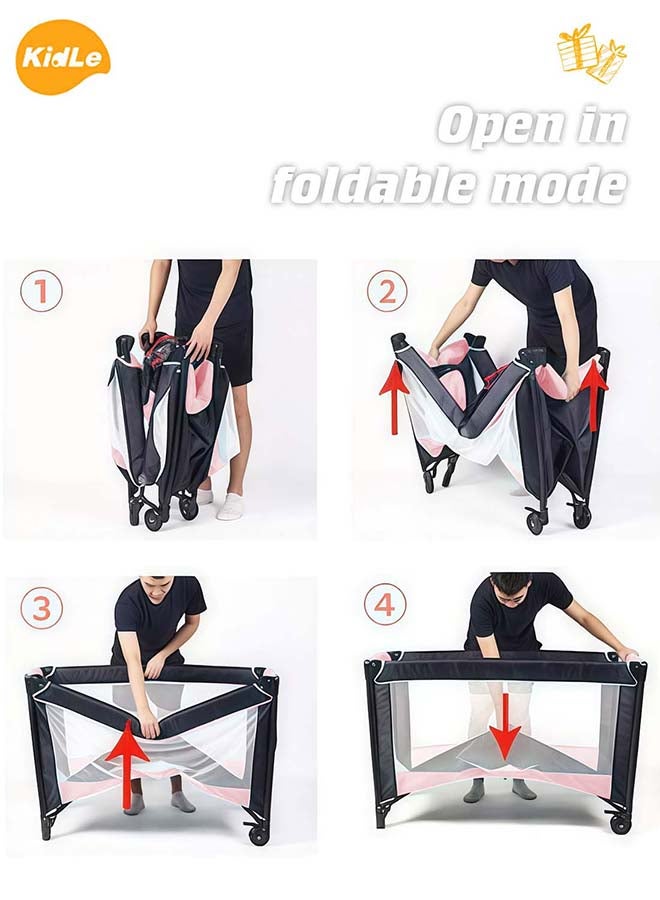 KidLe

Open in foldable mode

1

2

3

4