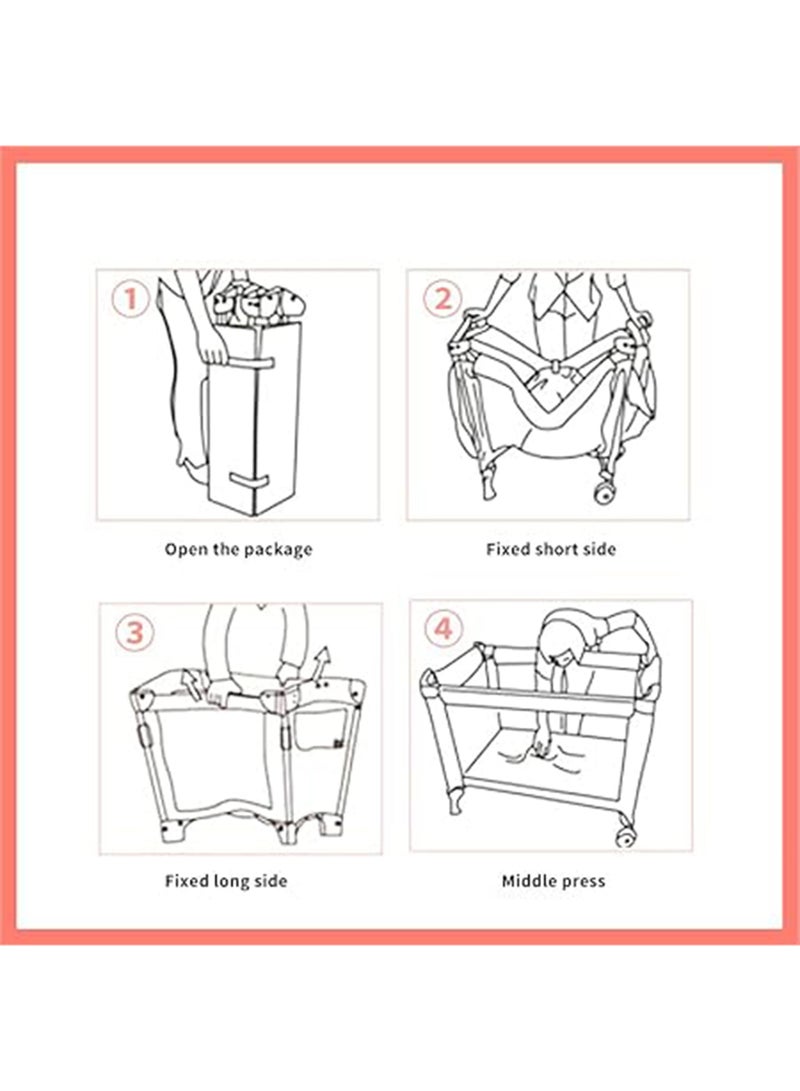 1

Open the package

2

Fixed short side

3

Fixed long side

4

Middle press