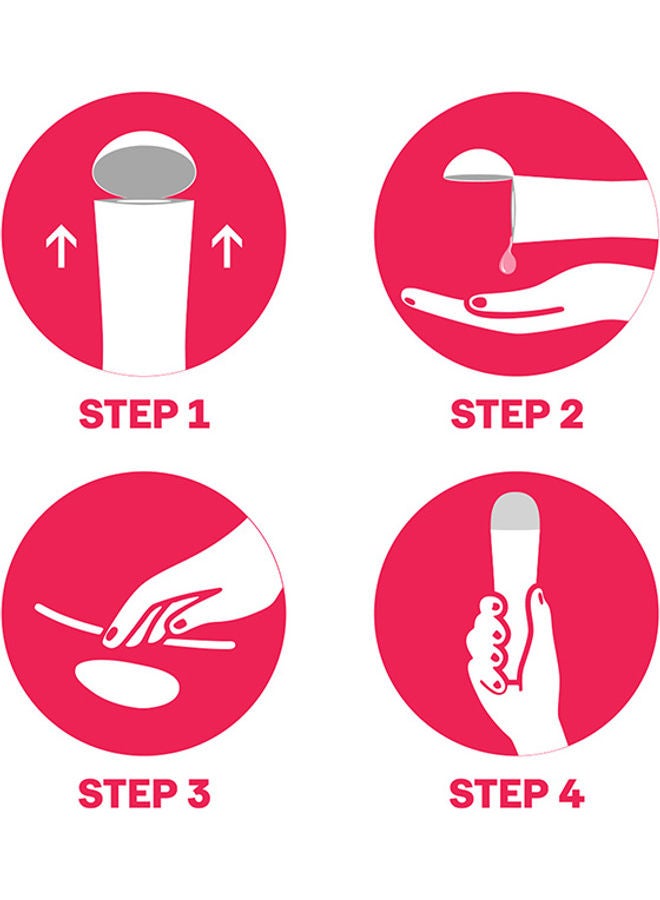 STEP 1

STEP 2

STEP 3

STEP 4