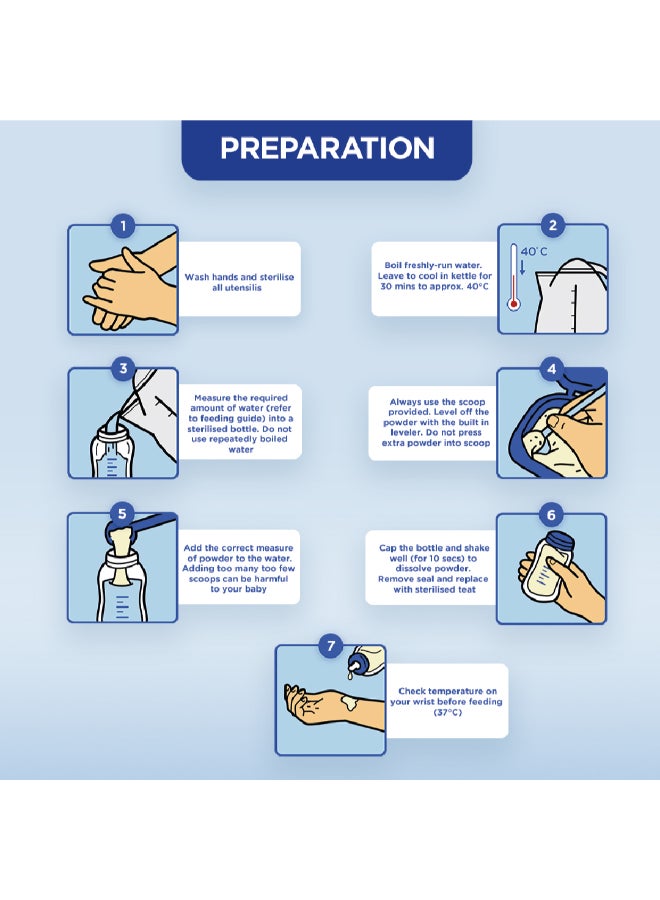 PREPARATION

1

Wash hands and sterilise all utensilis

2

40°C

Boil freshly-run water. Leave to cool in kettle for 30 mins to approx. 40°C

3

Measure the required amount of water (refer to feeding guide) into a sterilised bottle. Do not use repeatedly boiled water

4

Always use the scoop provided. Level off the powder with the built in leveler. Do not press extra powder into scoop

5

Add the correct measure of powder to the water. Adding too many too few scoops can be harmful to your baby

6

Cap the bottle and shake well (for 10 secs) to dissolve powder. Remove seal and replace with sterilised teat

7

Check temperature on your wrist before feeding (37°C)