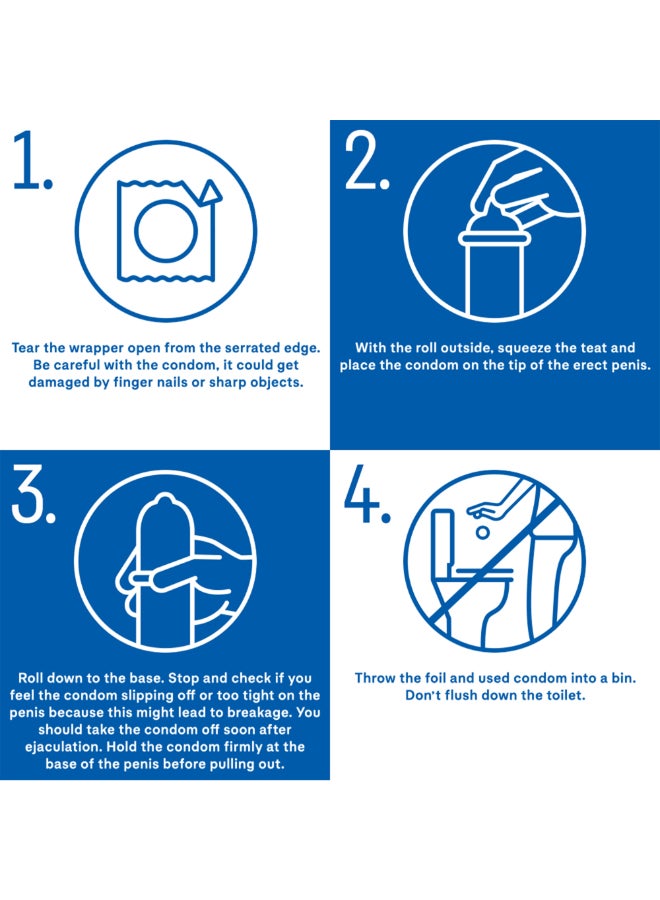 1.

Tear the wrapper open from the serrated edge. Be careful with the condom, it could get damaged by finger nails or sharp objects.

2.

With the roll outside, squeeze the teat and place the condom on the tip of the erect penis.

3.

Roll down to the base. Stop and check if you feel the condom slipping off or too tight on the penis because this might lead to breakage. You should take the condom off soon after ejaculation. Hold the condom firmly at the base of the penis before pulling out.

4.

Throw the foil and used condom into a bin. Don't flush down the toilet.