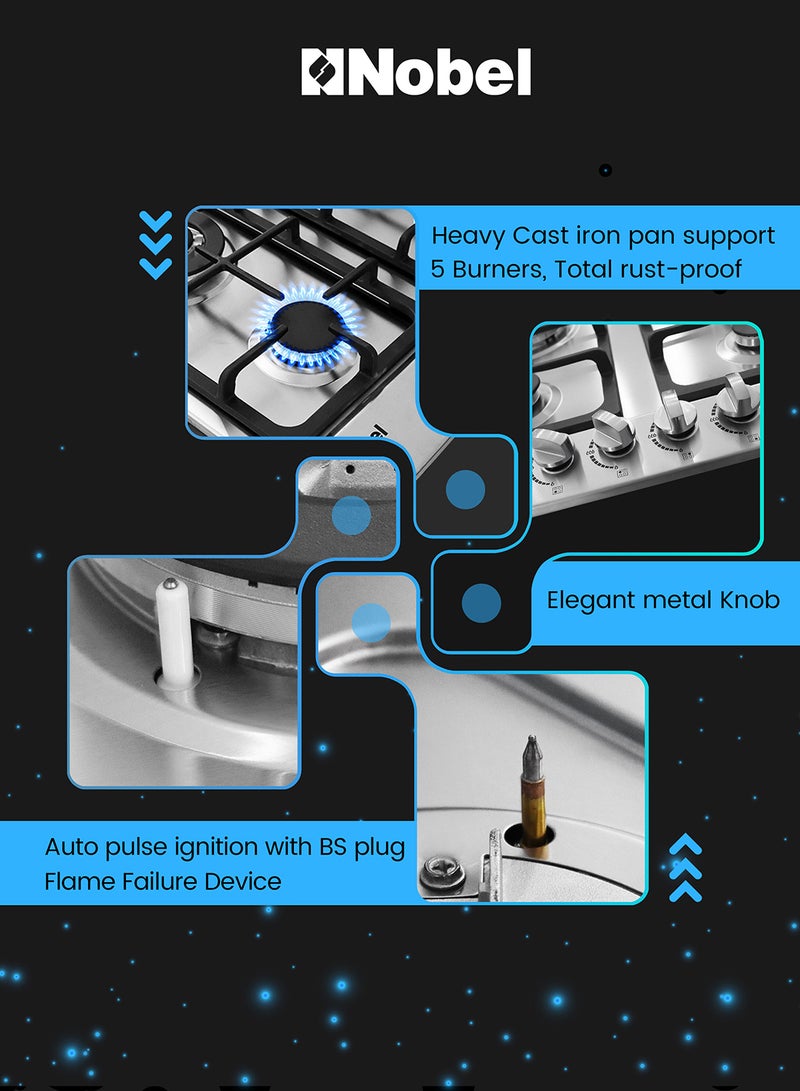 Nobel

Heavy Cast iron pan support
5 Burners, Total rust-proof

Elegant metal Knob

Auto pulse ignition with BS plug
Flame Failure Device