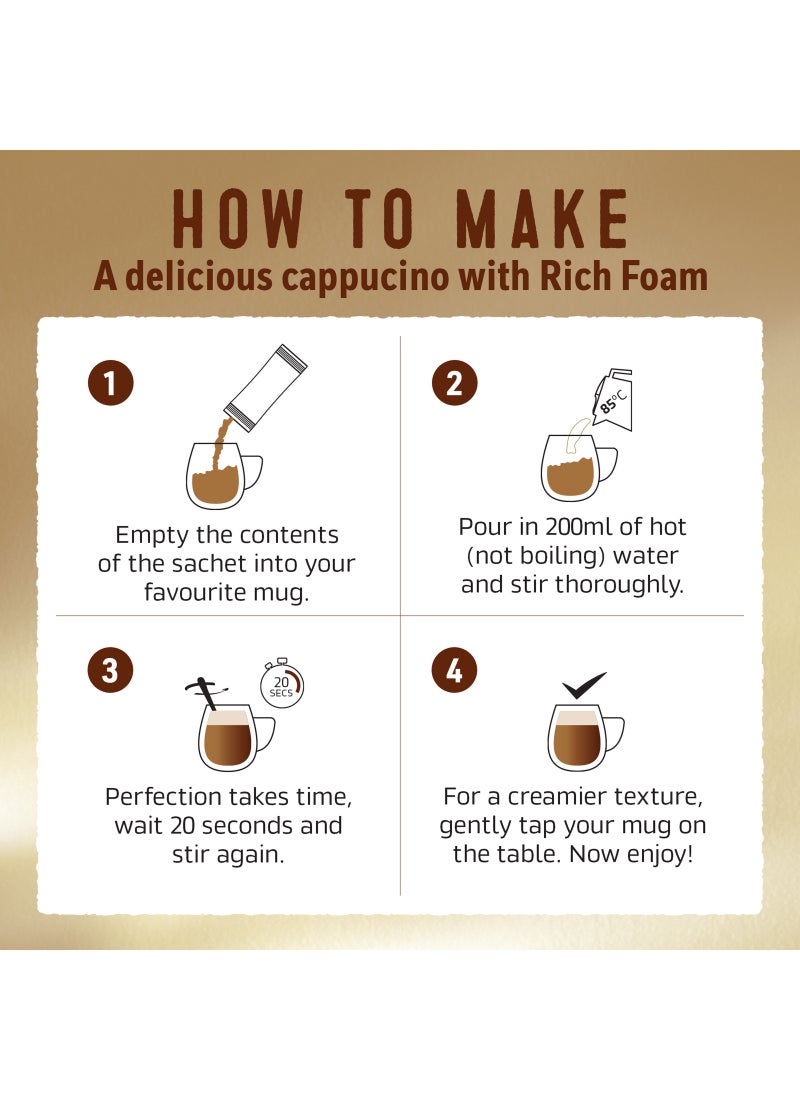 HOW TO MAKE
A delicious cappucino with Rich Foam

1

Empty the contents of the sachet into your favourite mug.

2

85°C

Pour in 200ml of hot (not boiling) water and stir thoroughly.

3

20 SECS

Perfection takes time, wait 20 seconds and stir again.

4

For a creamier texture, gently tap your mug on the table. Now enjoy!