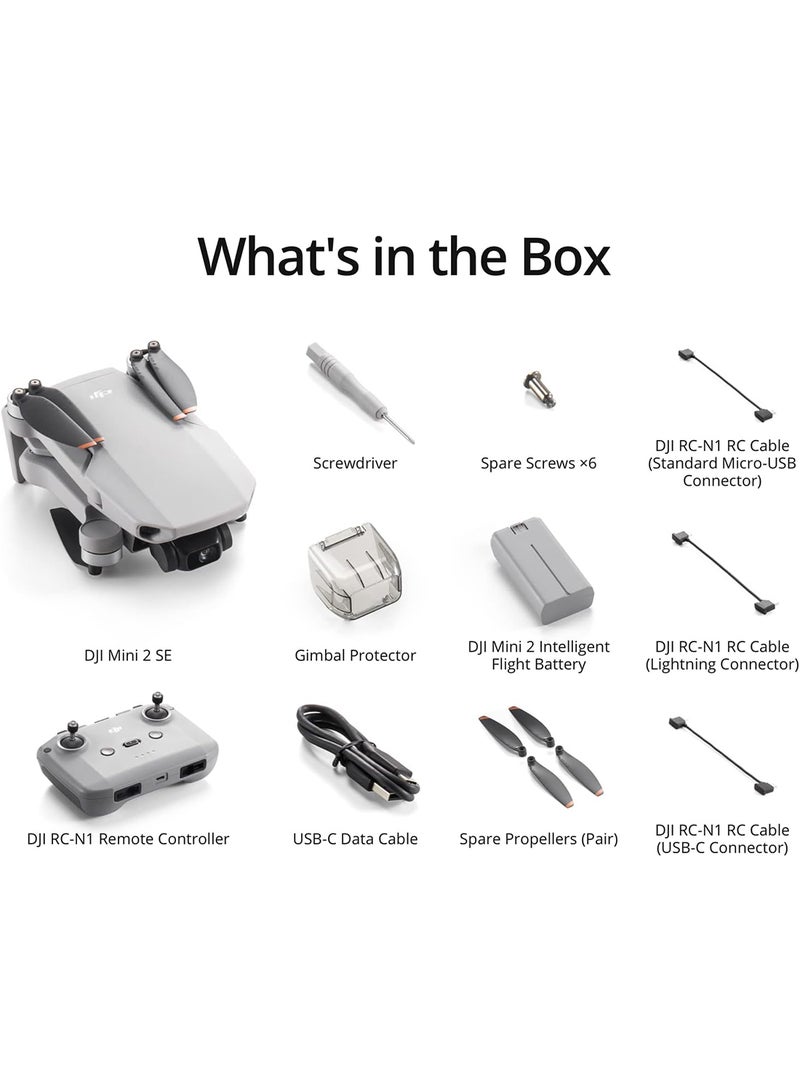 What's in the Box

Screwdriver

Spare Screws ×6

DJI RC-N1 RC Cable (Standard Micro-USB Connector)

DJI Mini 2 SE

Gimbal Protector

DJI Mini 2 Intelligent Flight Battery

DJI RC-N1 RC Cable (Lightning Connector)

DJI RC-N1 Remote Controller

USB-C Data Cable

Spare Propellers (Pair)

DJI RC-N1 RC Cable (USB-C Connector)