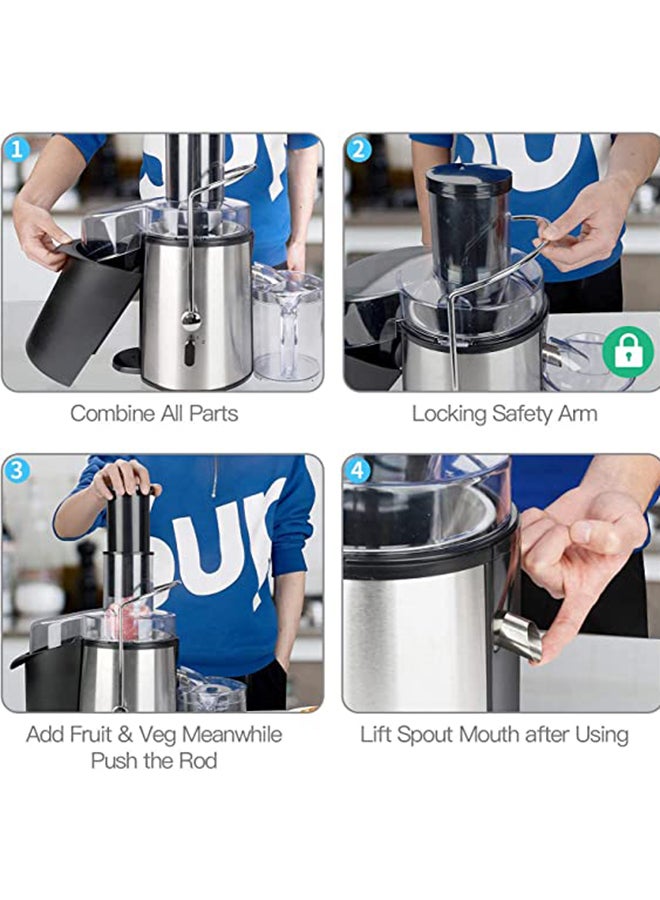 1

Combine All Parts

2

Locking Safety Arm

3

Add Fruit & Veg Meanwhile Push the Rod

4

Lift Spout Mouth after Using