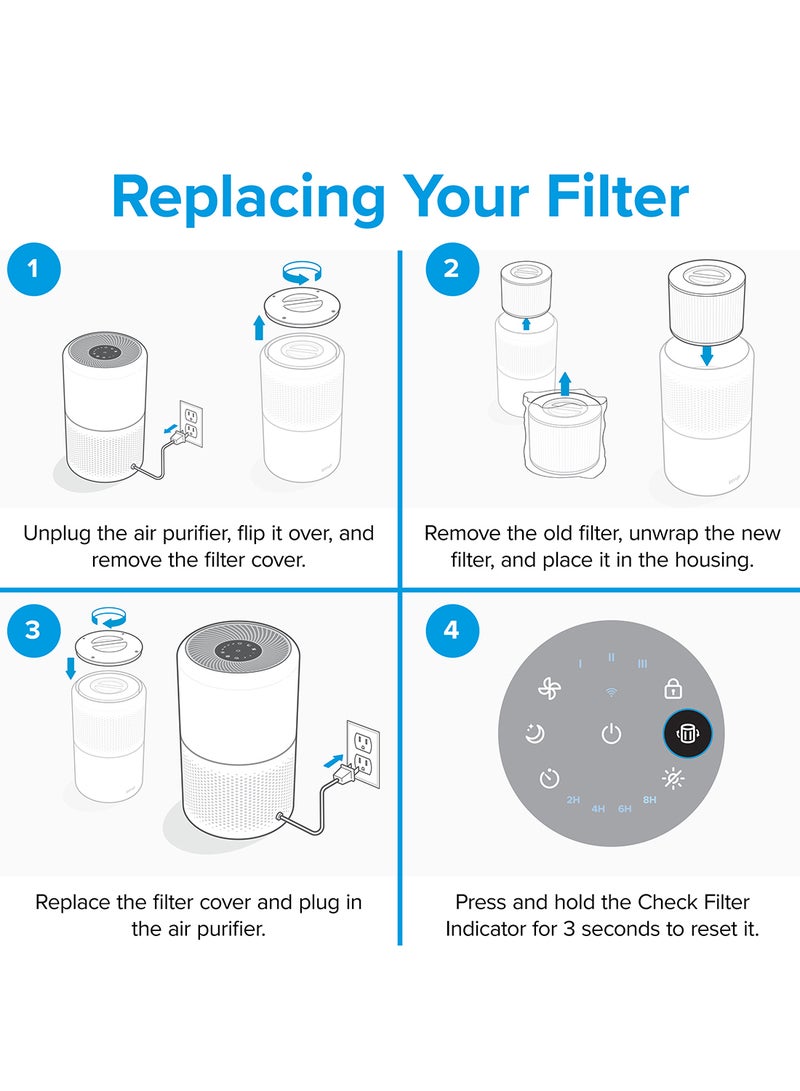 Replacing Your Filter

1

Unplug the air purifier, flip it over, and remove the filter cover.

2

Remove the old filter, unwrap the new filter, and place it in the housing.

3

Replace the filter cover and plug in the air purifier.

4

I II III

2H 4H 6H 8H

Press and hold the Check Filter Indicator for 3 seconds to reset it.