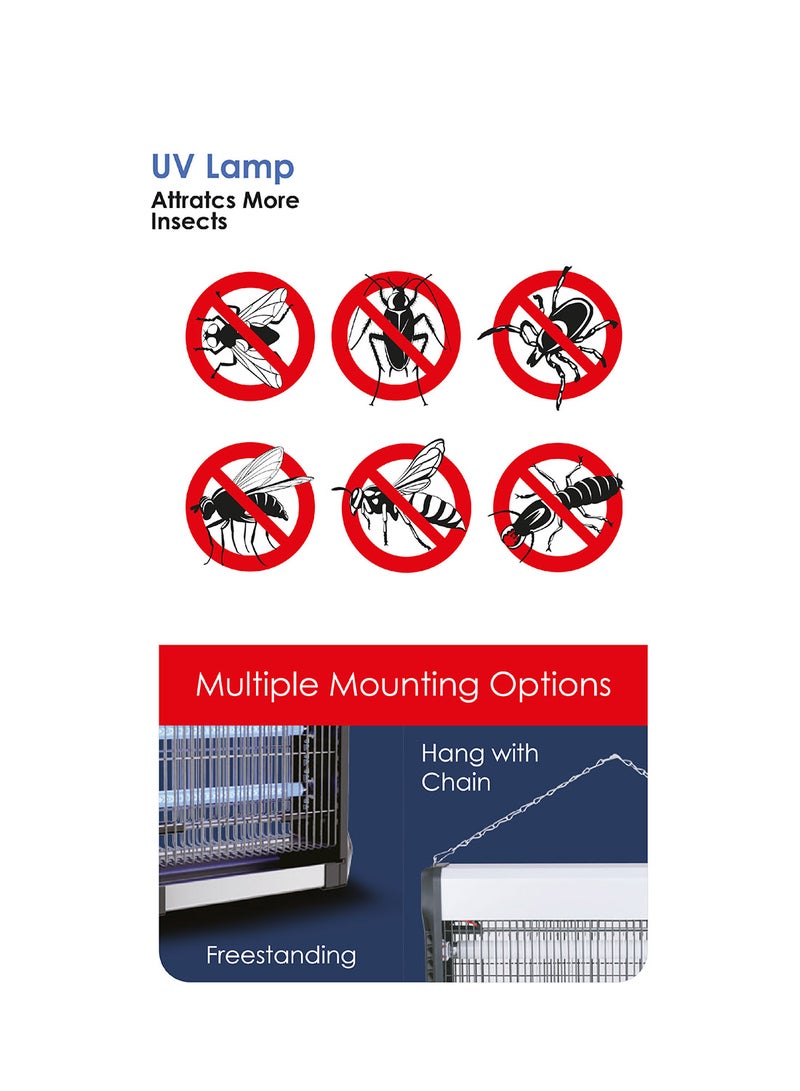 UV Lamp
Attratcs More Insects

Multiple Mounting Options

Hang with Chain

Freestanding