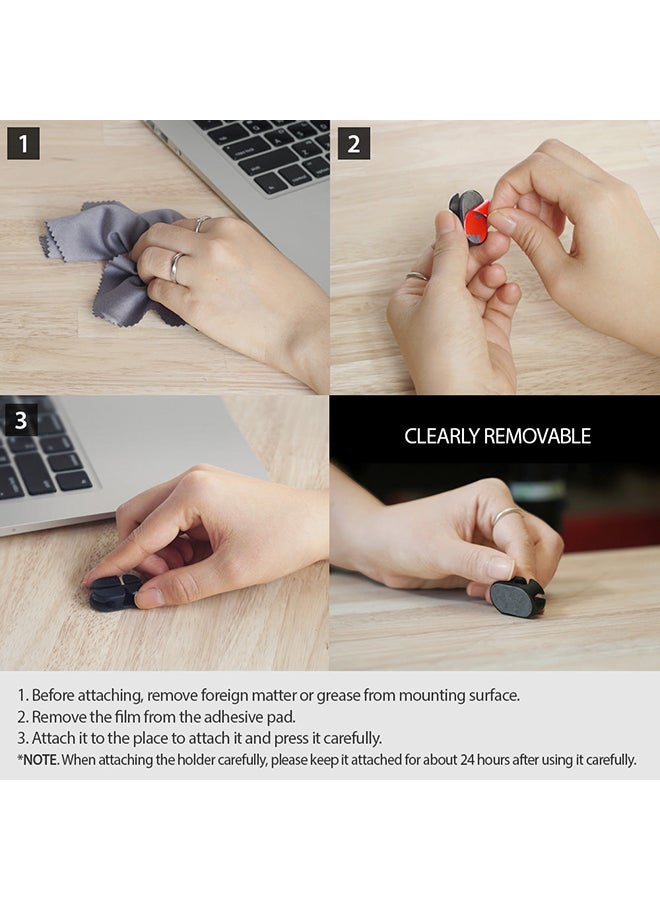 1

2

3

CLEARLY REMOVABLE

1. Before attaching, remove foreign matter or grease from mounting surface.
2. Remove the film from the adhesive pad.
3. Attach it to the place to attach it and press it carefully.
*NOTE. When attaching the holder carefully, please keep it attached for about 24 hours after using it carefully.