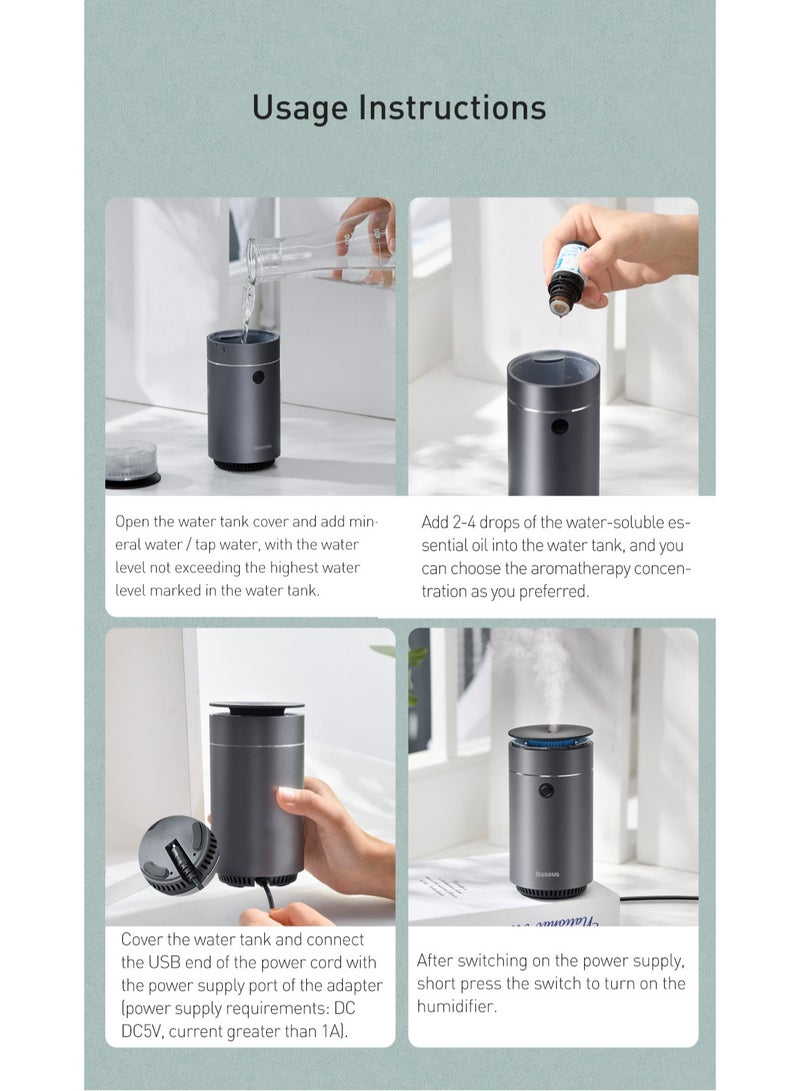 Usage Instructions

Baseus

Open the water tank cover and add mineral water / tap water, with the water level not exceeding the highest water level marked in the water tank.

Add 2-4 drops of the water-soluble essential oil into the water tank, and you can choose the aromatherapy concentration as you preferred.

Baseus

Cover the water tank and connect the USB end of the power cord with the power supply port of the adapter (power supply requirements: DC DC5V, current greater than 1A).

After switching on the power supply, short press the switch to turn on the humidifier.