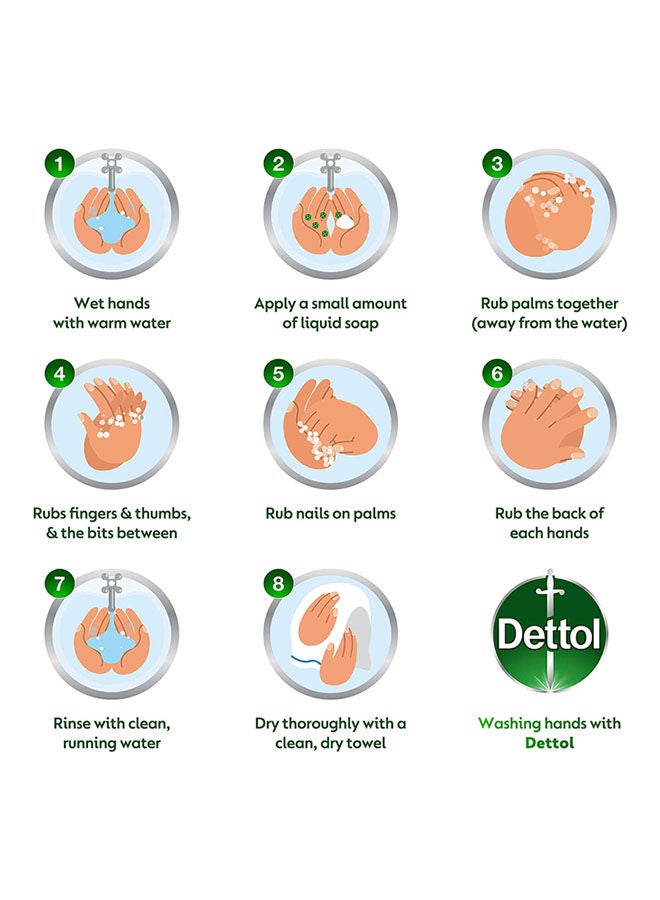 1
Wet hands with warm water

2
Apply a small amount of liquid soap

3
Rub palms together (away from the water)

4
Rubs fingers & thumbs, & the bits between

5
Rub nails on palms

6
Rub the back of each hands

7
Rinse with clean, running water

8
Dry thoroughly with a clean, dry towel

Dettol

Washing hands with Dettol