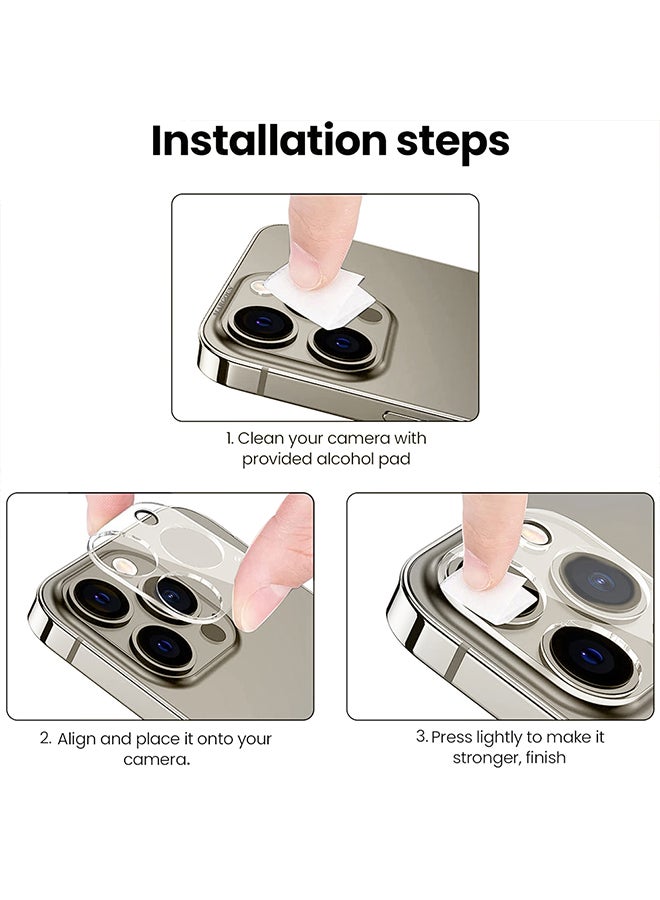 Installation steps

1. Clean your camera with provided alcohol pad

2. Align and place it onto your camera.

3. Press lightly to make it stronger, finish