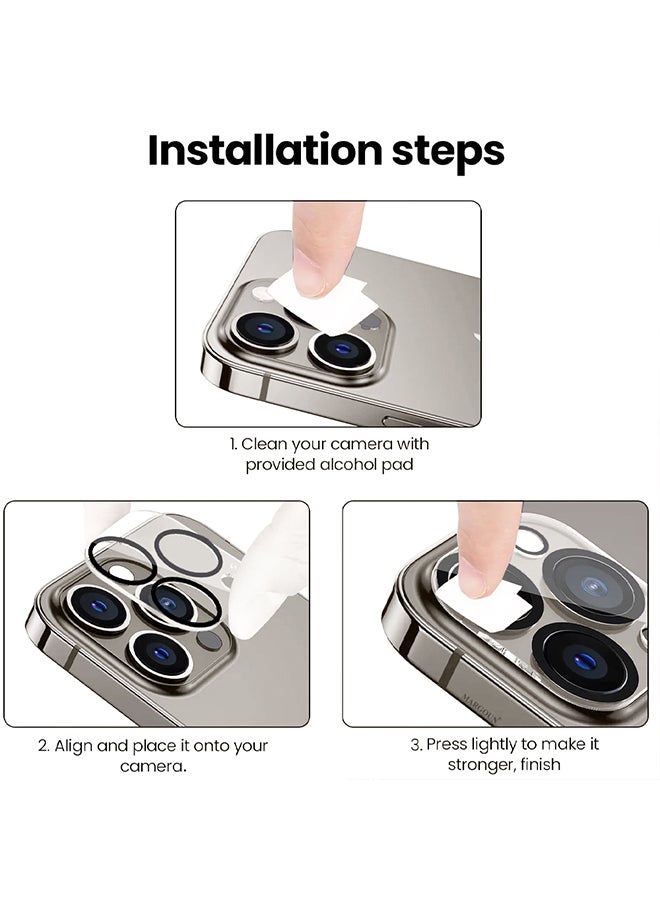 Installation steps

1. Clean your camera with provided alcohol pad

2. Align and place it onto your camera.

MARGOUN

3. Press lightly to make it stronger, finish