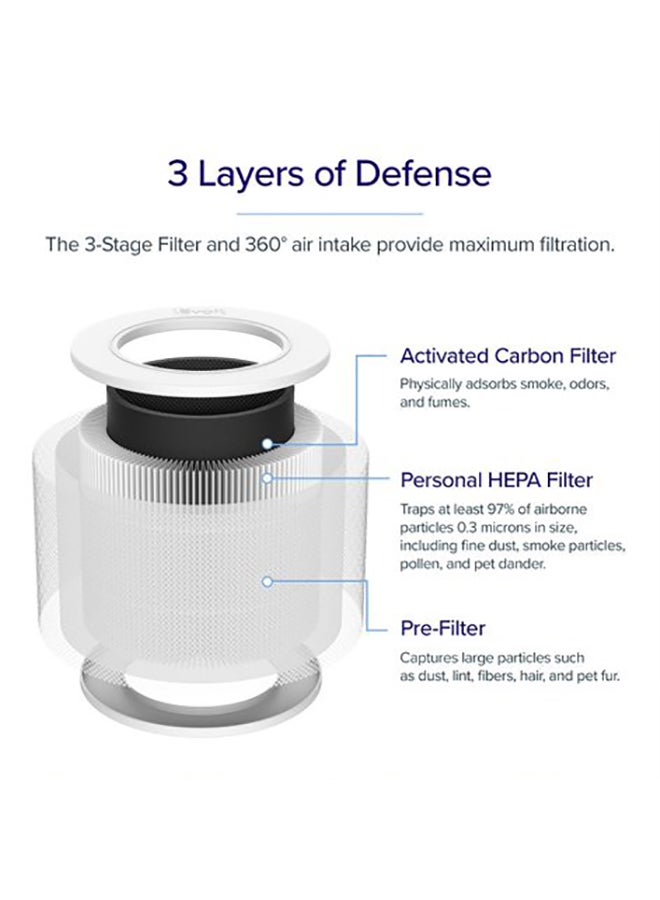 3 Layers of Defense

The 3-Stage Filter and 360° air intake provide maximum filtration.

Activated Carbon Filter

Physically adsorbs smoke, odors, and fumes.

Personal HEPA Filter

Traps at least 97% of airborne particles 0.3 microns in size, including fine dust, smoke particles, pollen, and pet dander.

Pre-Filter

Captures large particles such as dust, lint, fibers, hair, and pet fur.