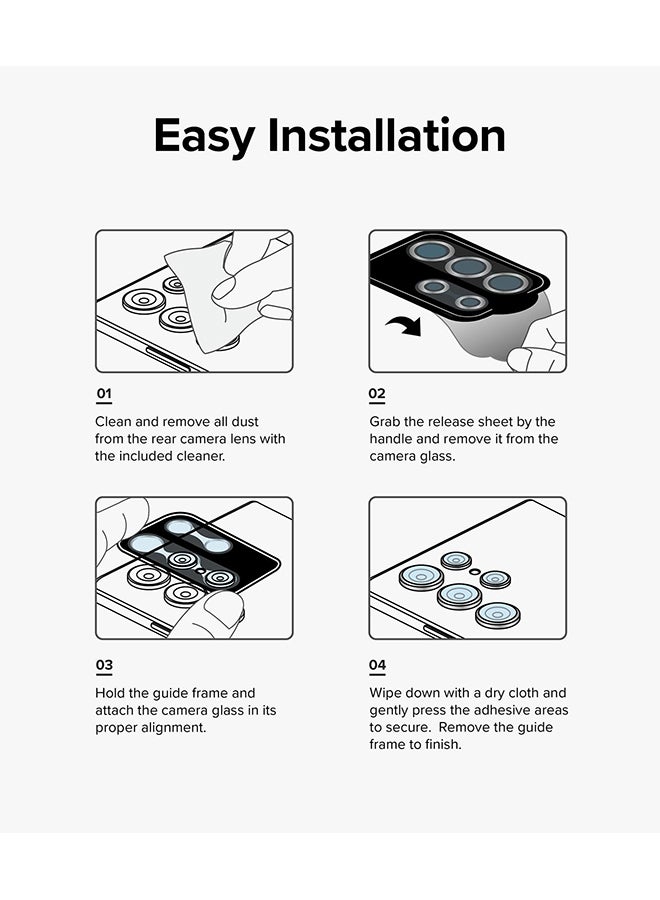 Easy Installation

01

Clean and remove all dust from the rear camera lens with the included cleaner.

02

Grab the release sheet by the handle and remove it from the camera glass.

03

Hold the guide frame and attach the camera glass in its proper alignment.

04

Wipe down with a dry cloth and gently press the adhesive areas to secure. Remove the guide frame to finish.