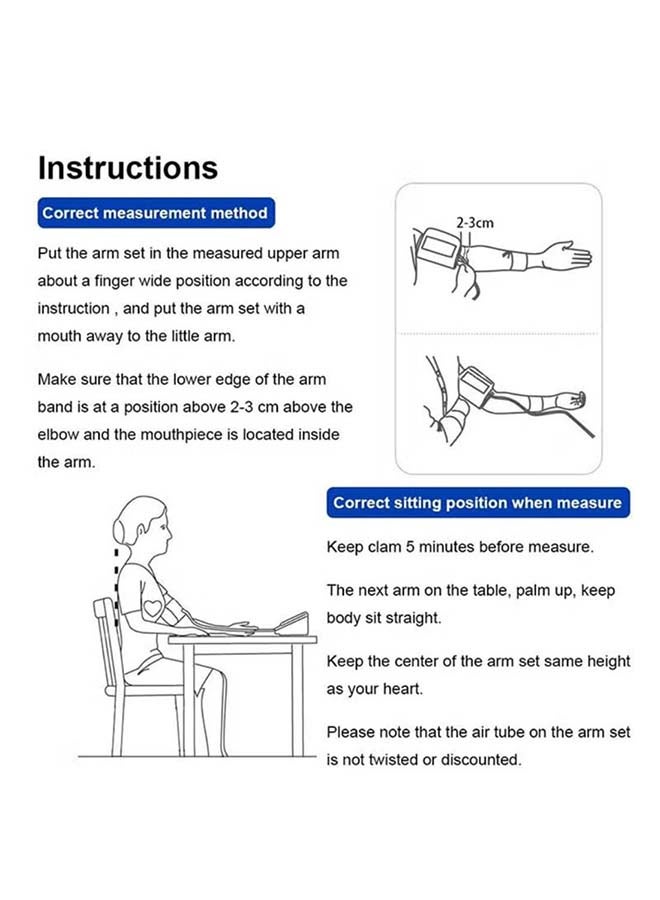 Instructions

Correct measurement method

Put the arm set in the measured upper arm about a finger wide position according to the instruction , and put the arm set with a mouth away to the little arm.

Make sure that the lower edge of the arm band is at a position above 2-3 cm above the elbow and the mouthpiece is located inside the arm.

2-3cm

Correct sitting position when measure

Keep clam 5 minutes before measure.

The next arm on the table, palm up, keep body sit straight.

Keep the center of the arm set same height as your heart.

Please note that the air tube on the arm set is not twisted or discounted.