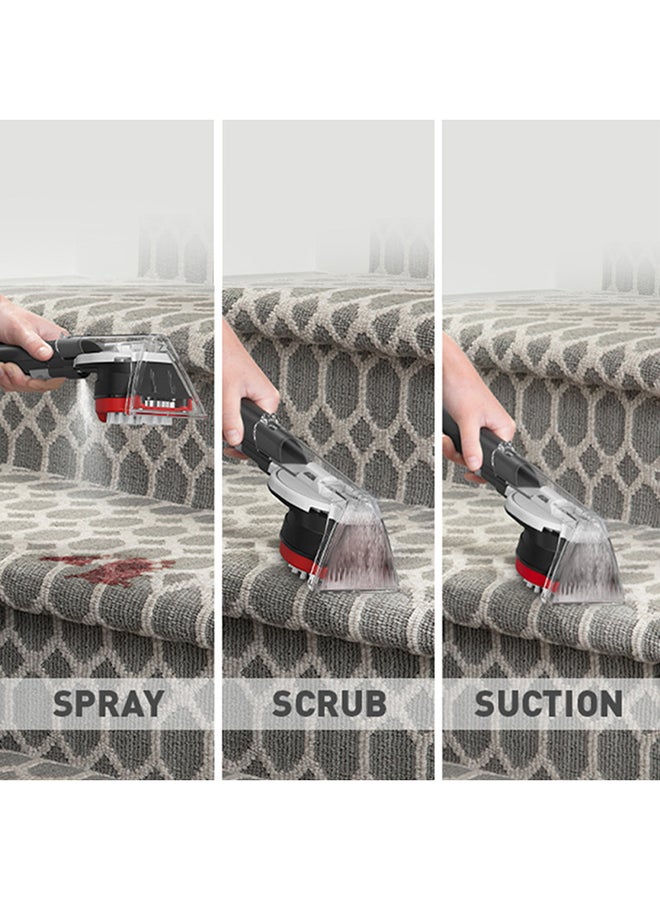 SPRAY

SCRUB

SUCTION