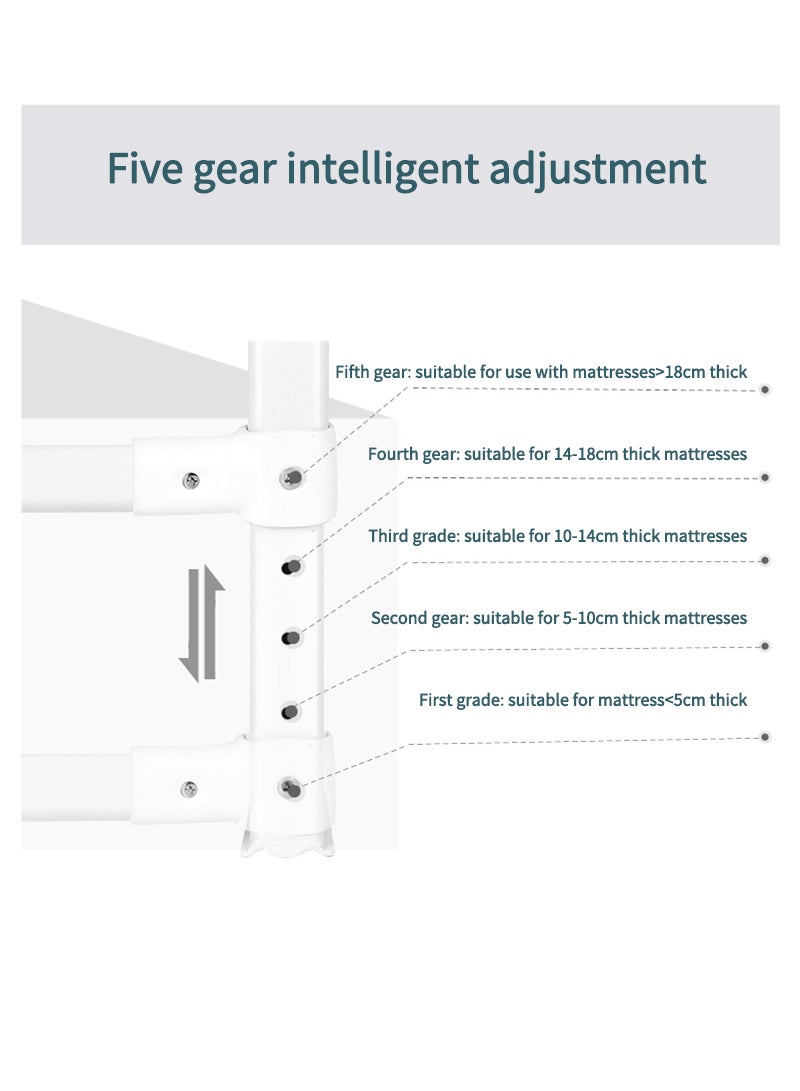 Five gear intelligent adjustment

Fifth gear: suitable for use with mattresses>18cm thick

Fourth gear: suitable for 14-18cm thick mattresses

Third grade: suitable for 10-14cm thick mattresses

Second gear: suitable for 5-10cm thick mattresses

First grade: suitable for mattress<5cm thick