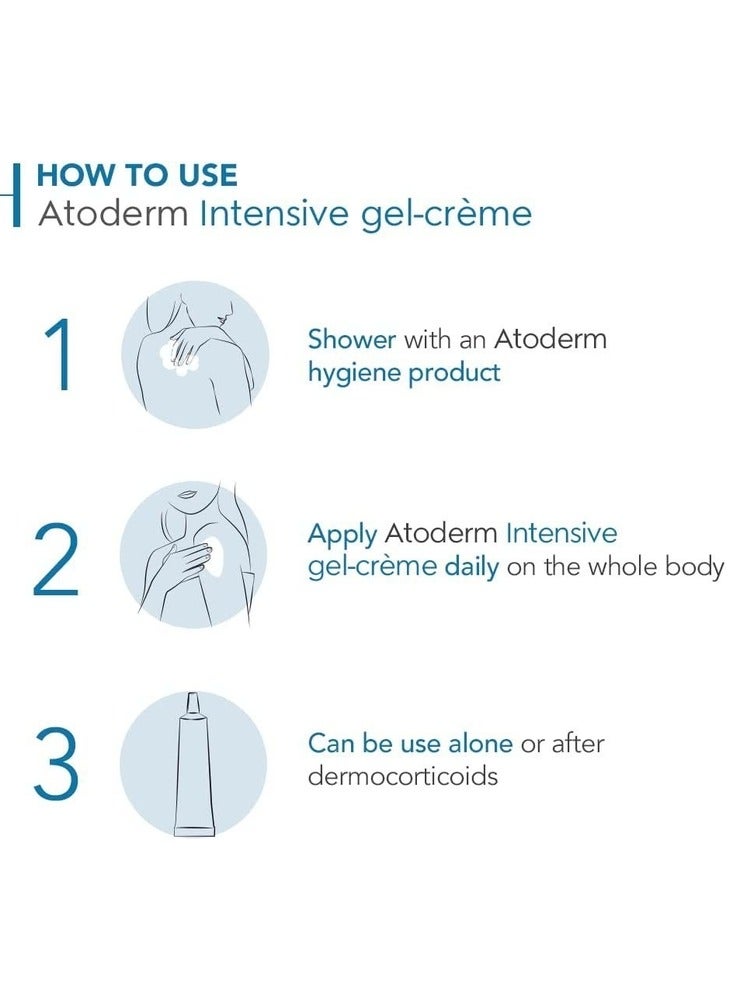 HOW TO USE
Atoderm Intensive gel-crème

1

Shower with an Atoderm hygiene product

2

Apply Atoderm Intensive gel-crème daily on the whole body

3

Can be use alone or after dermocorticoids