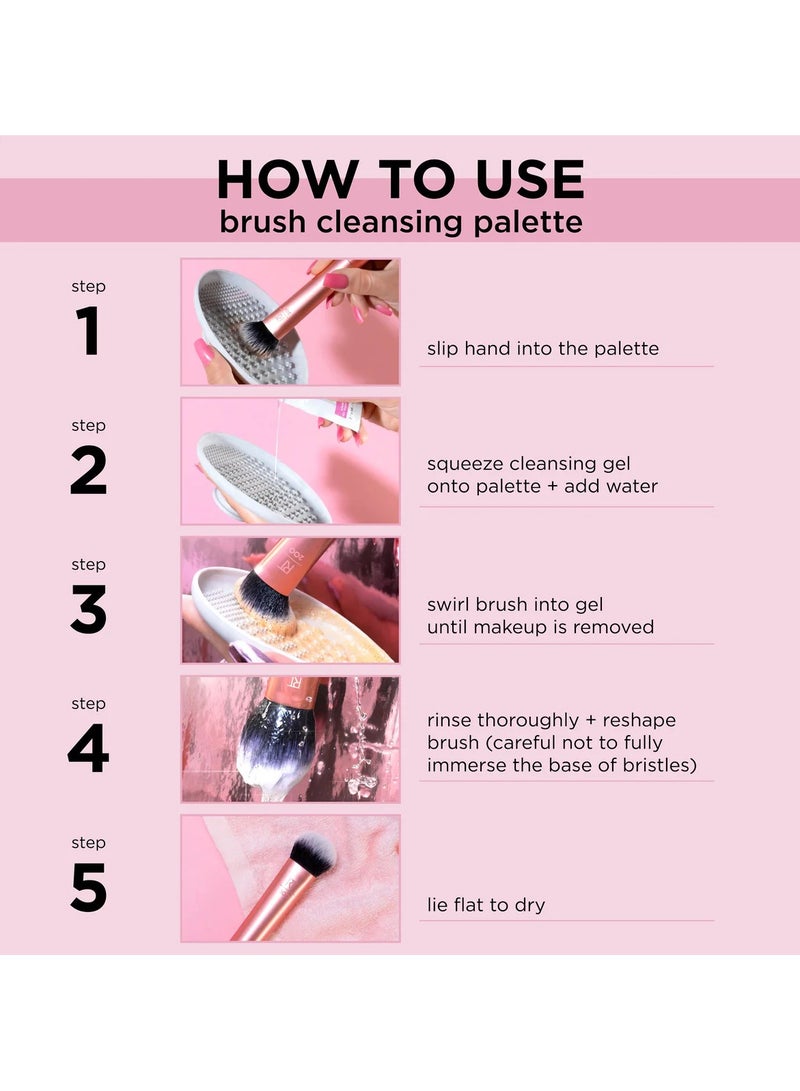 HOW TO USE
brush cleansing palette

step
1

slip hand into the palette

step
2

squeeze cleansing gel onto palette + add water

step
3

swirl brush into gel until makeup is removed

step
4

rinse thoroughly + reshape brush (careful not to fully immerse the base of bristles)

step
5

lie flat to dry