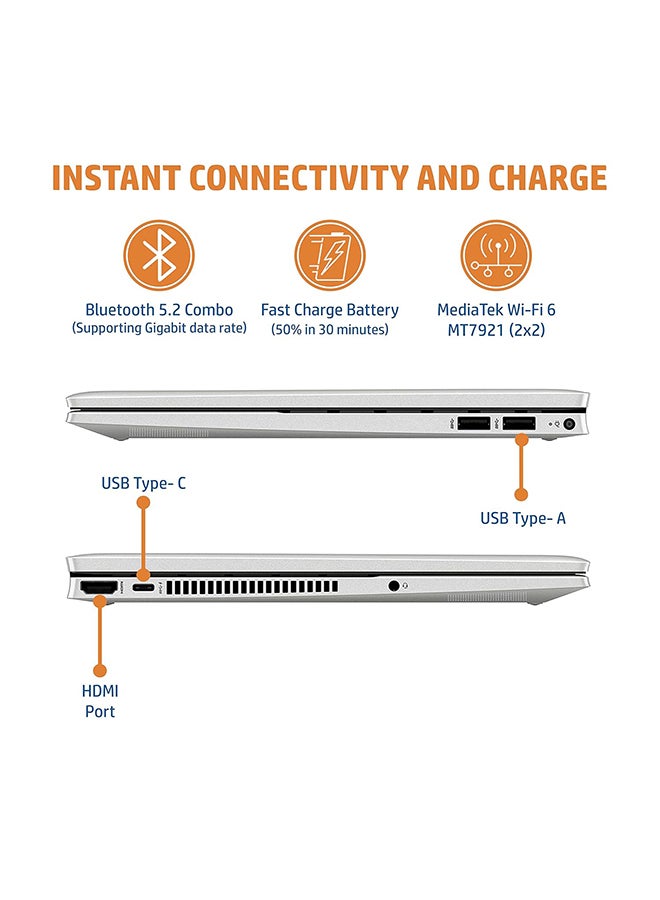 INSTANT CONNECTIVITY AND CHARGE

Bluetooth 5.2 Combo
(Supporting Gigabit data rate)

Fast Charge Battery
(50% in 30 minutes)

MediaTek Wi-Fi 6
MT7921 (2x2)

USB Type- C

USB Type- A

HDMI
Port