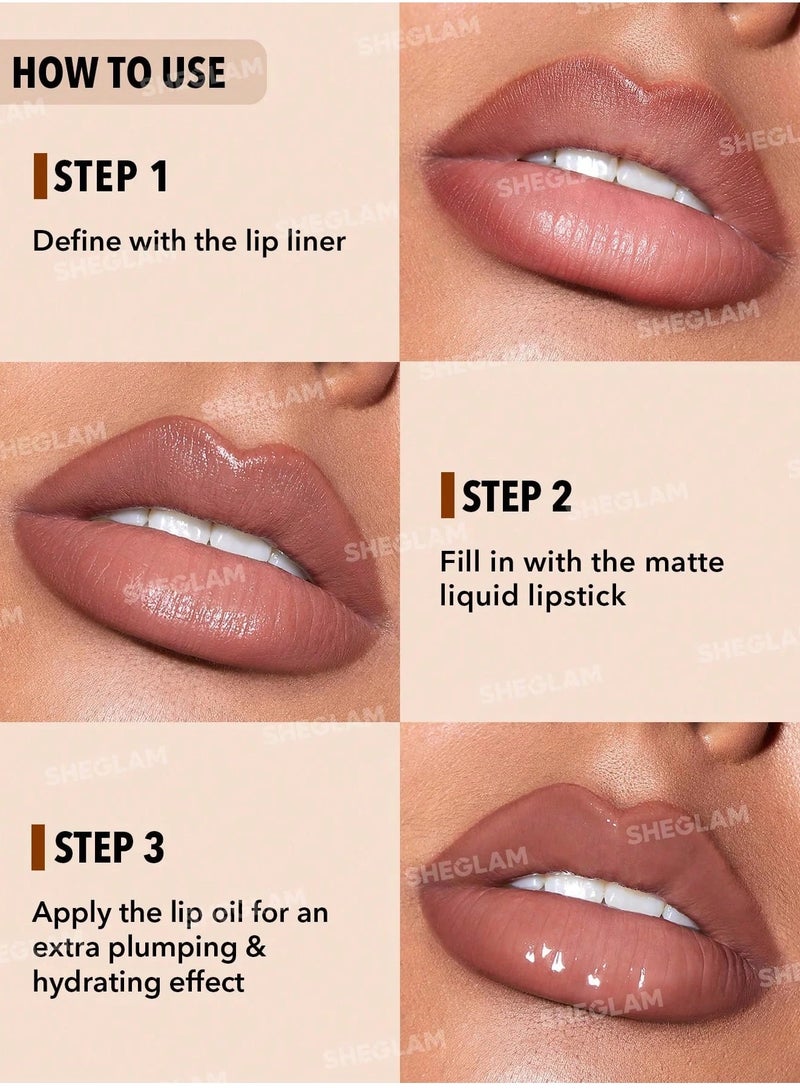 HOW TO USE

STEP 1

Define with the lip liner

STEP 2

Fill in with the matte liquid lipstick

STEP 3

Apply the lip oil for an extra plumping & hydrating effect

SHEGLAM