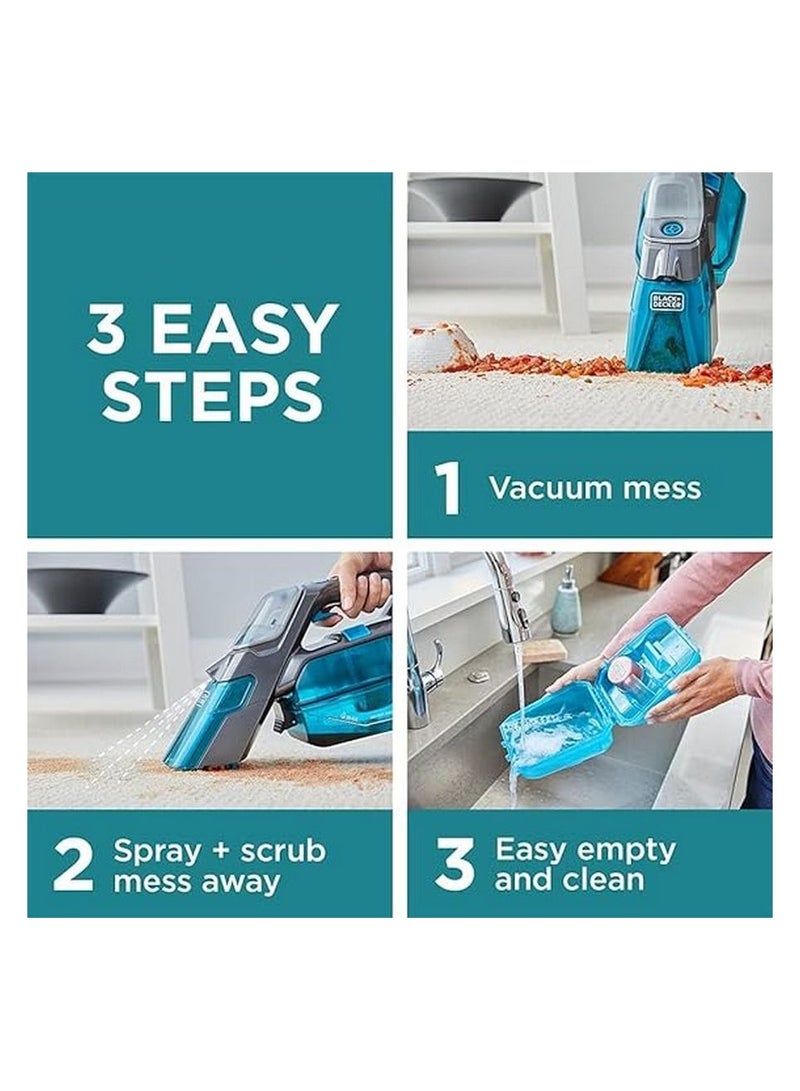 3 EASY STEPS

BLACK+DECKER

1 Vacuum mess

2 Spray + scrub mess away

3 Easy empty and clean