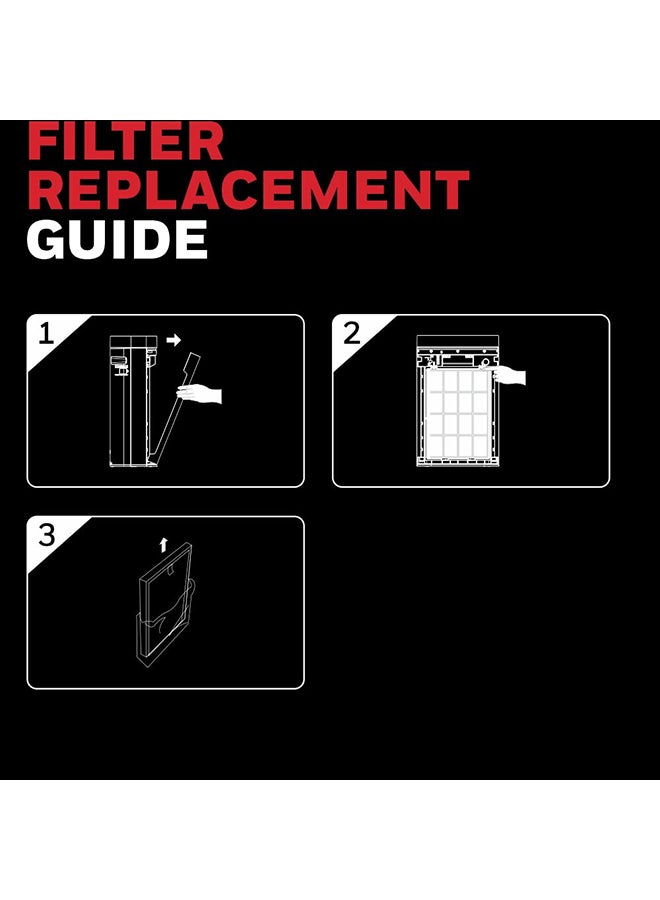 FILTER
REPLACEMENT
GUIDE

1

2

3