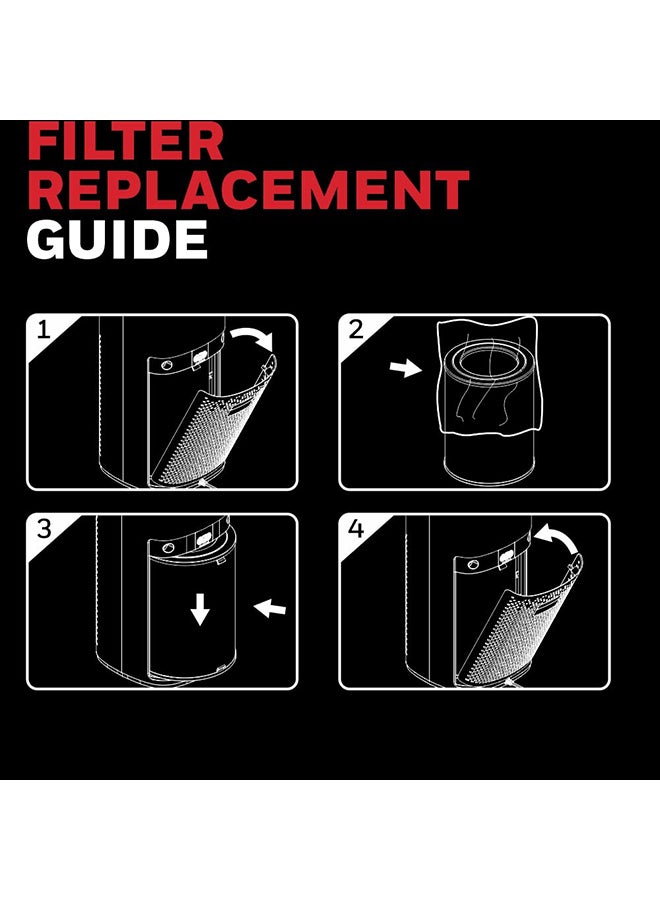 FILTER
REPLACEMENT
GUIDE

1

2

3

4