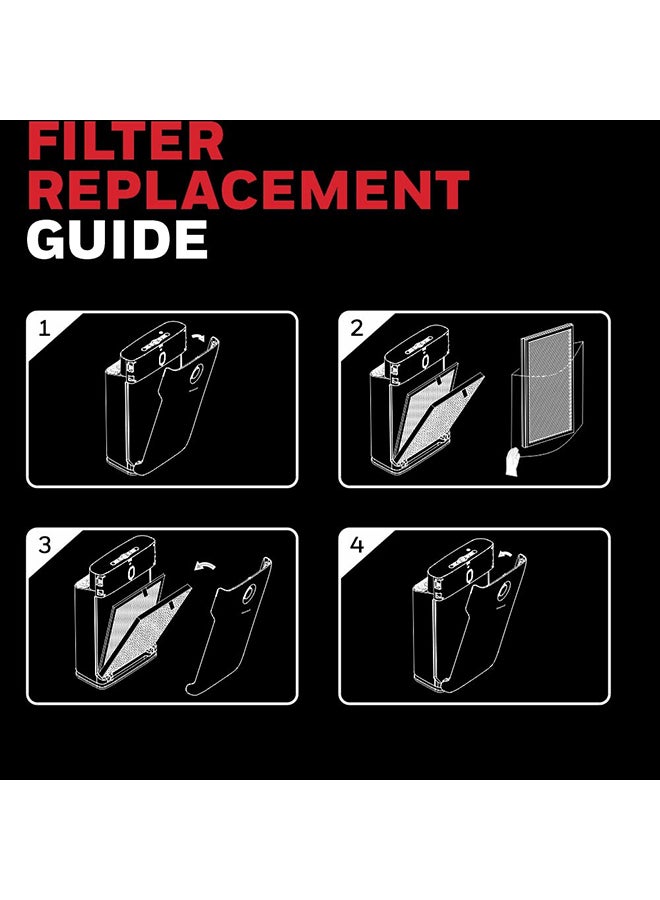 FILTER REPLACEMENT GUIDE

1

2

3

4