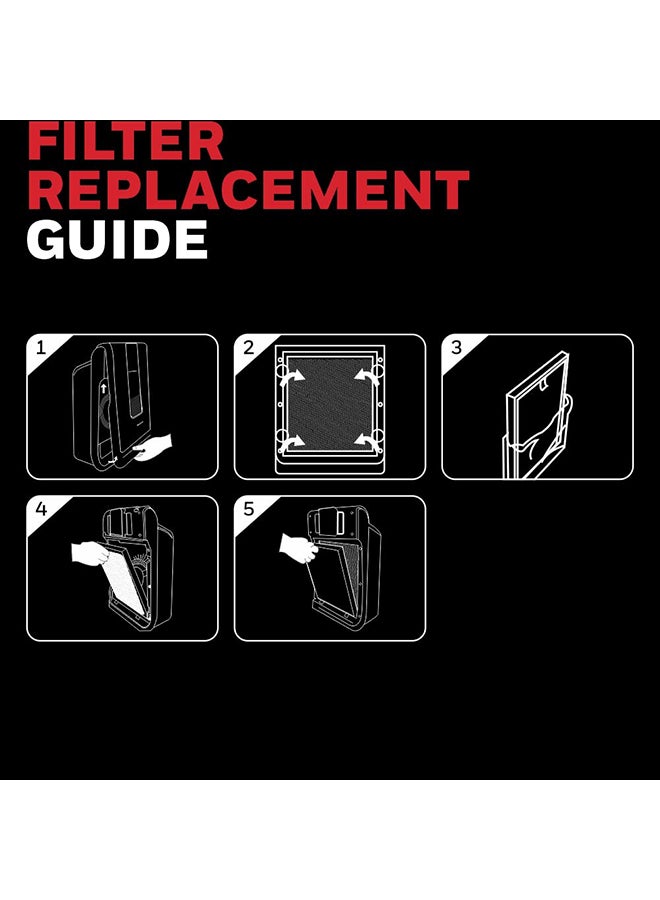 FILTER
REPLACEMENT
GUIDE

1

2

3

4

5