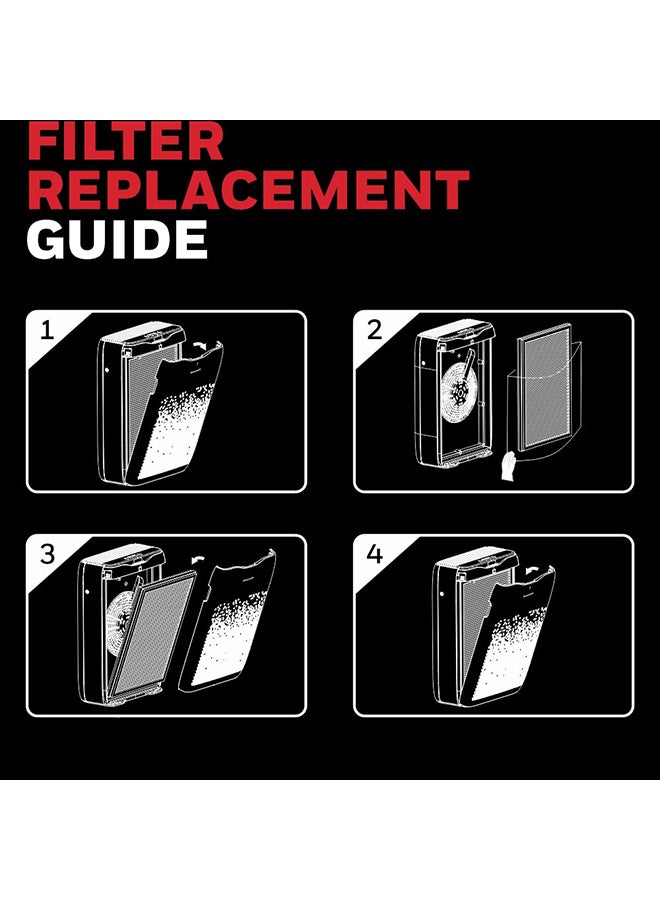 FILTER
REPLACEMENT
GUIDE

1

2

3

4