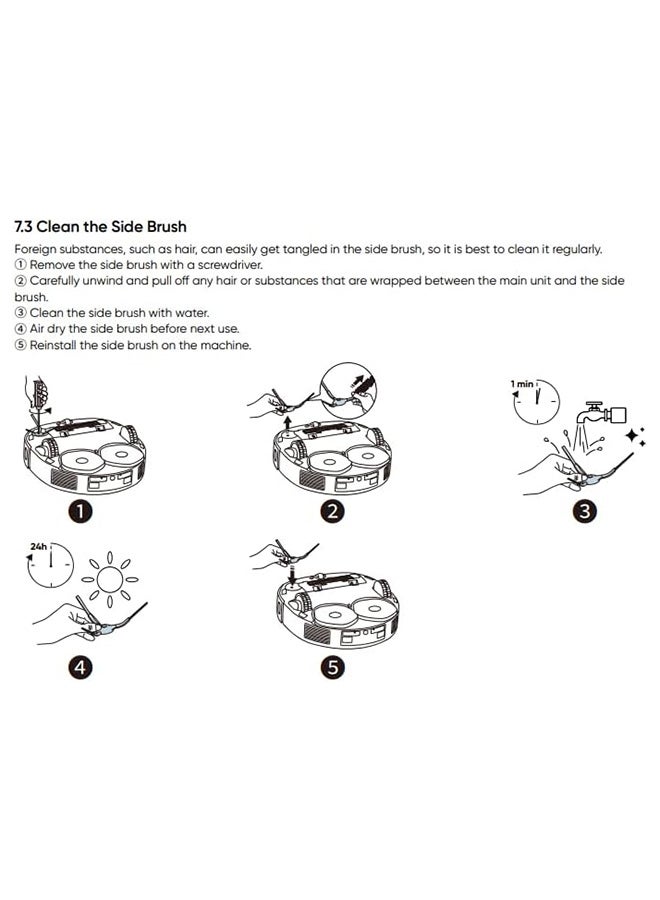 7.3 Clean the Side Brush

Foreign substances, such as hair, can easily get tangled in the side brush, so it is best to clean it regularly.
① Remove the side brush with a screwdriver.
② Carefully unwind and pull off any hair or substances that are wrapped between the main unit and the side brush.
③ Clean the side brush with water.
④ Air dry the side brush before next use.
⑤ Reinstall the side brush on the machine.

1

2

1 min

3

24h

4

5