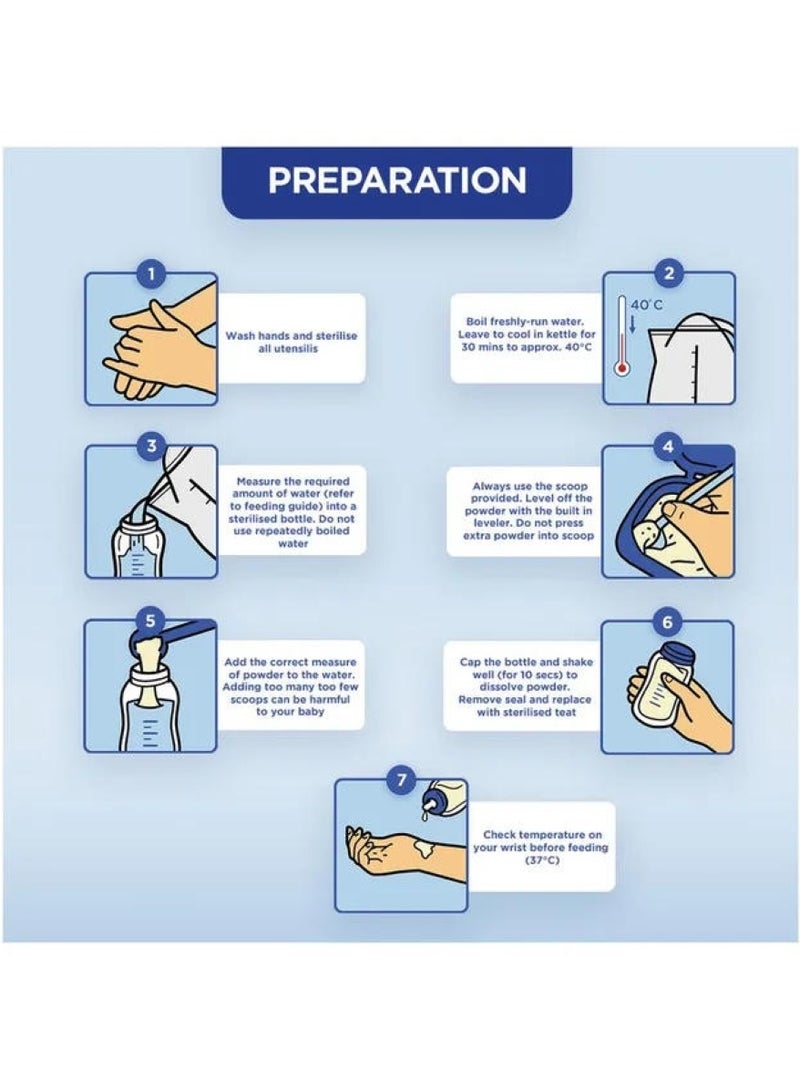 PREPARATION

1

Wash hands and sterilise all utensilis

2

Boil freshly-run water. Leave to cool in kettle for 30 mins to approx. 40°C

40°C

3

Measure the required amount of water (refer to feeding guide) into a sterilised bottle. Do not use repeatedly boiled water

4

Always use the scoop provided. Level off the powder with the built in leveler. Do not press extra powder into scoop

5

Add the correct measure of powder to the water. Adding too many too few scoops can be harmful to your baby

6

Cap the bottle and shake well (for 10 secs) to dissolve powder. Remove seal and replace with sterilised teat

7

Check temperature on your wrist before feeding (37°C)