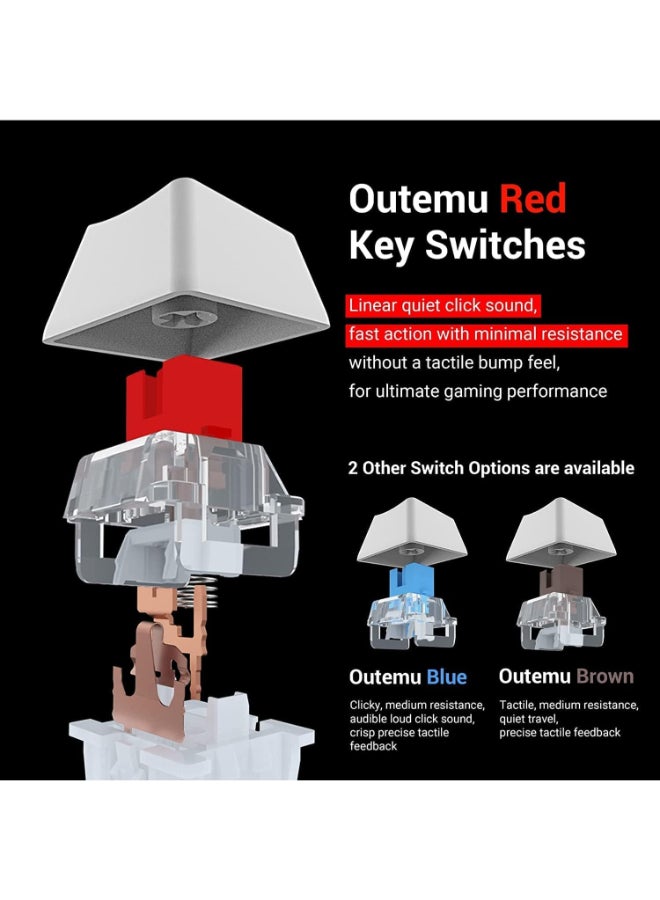 Outemu Red
Key Switches

Linear quiet click sound,
fast action with minimal resistance
without a tactile bump feel,
for ultimate gaming performance

2 Other Switch Options are available

Outemu Blue

Clicky, medium resistance, audible loud click sound, crisp precise tactile feedback

Outemu Brown

Tactile, medium resistance, quiet travel, precise tactile feedback