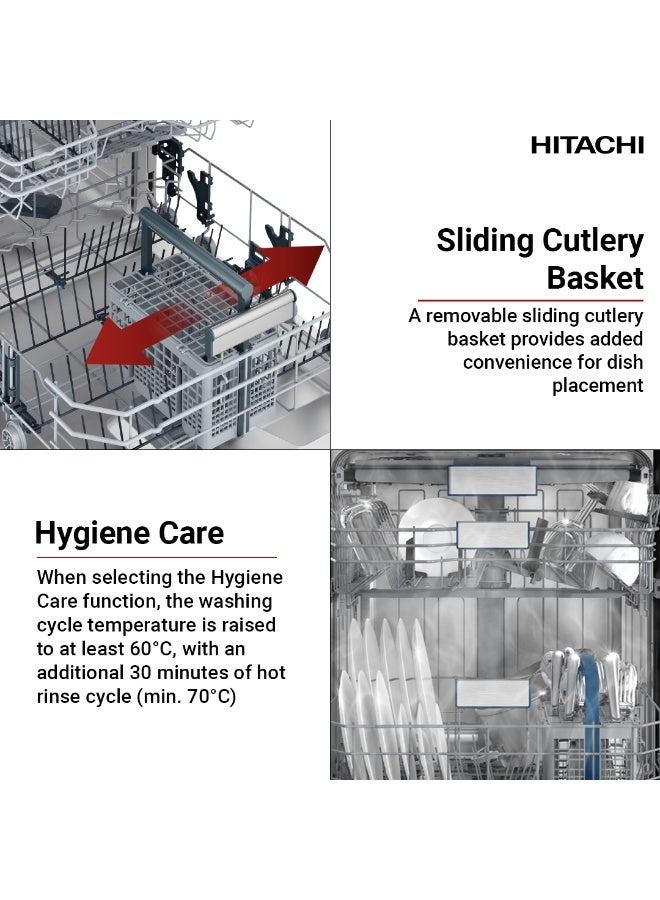 HITACHI

Sliding Cutlery Basket

A removable sliding cutlery basket provides added convenience for dish placement

Hygiene Care

When selecting the Hygiene Care function, the washing cycle temperature is raised to at least 60°C, with an additional 30 minutes of hot rinse cycle (min. 70°C)