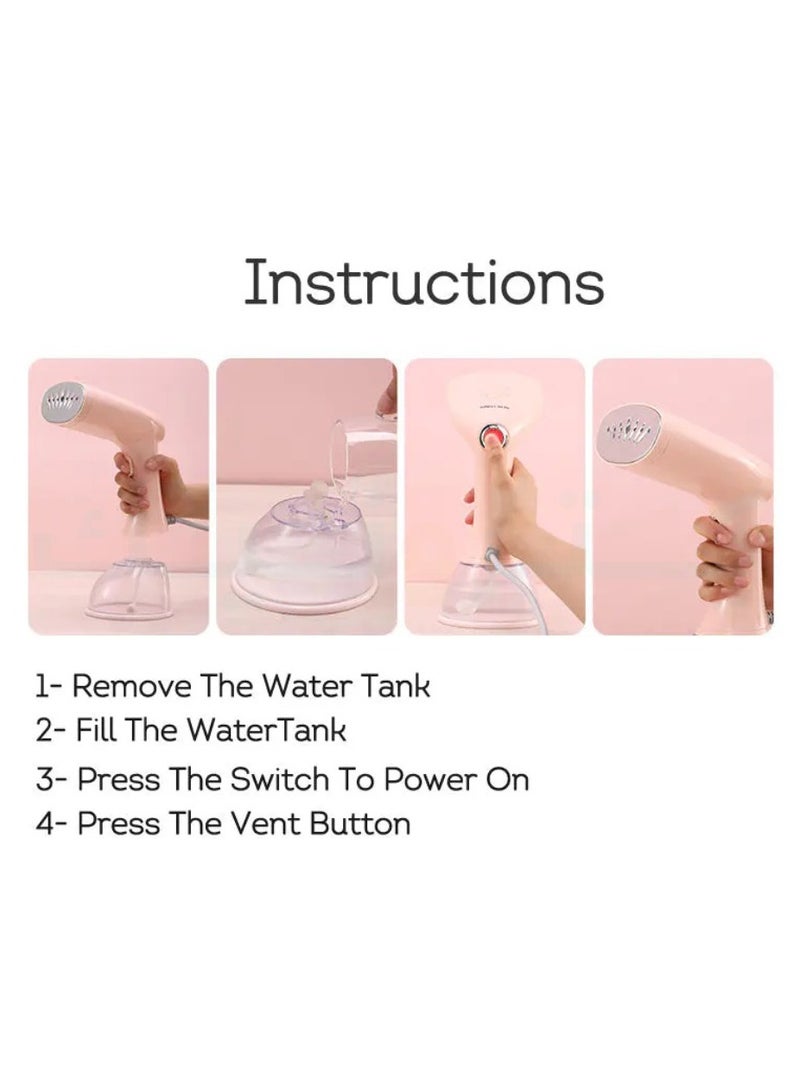 Instructions

1- Remove The Water Tank
2- Fill The WaterTank
3- Press The Switch To Power On
4- Press The Vent Button