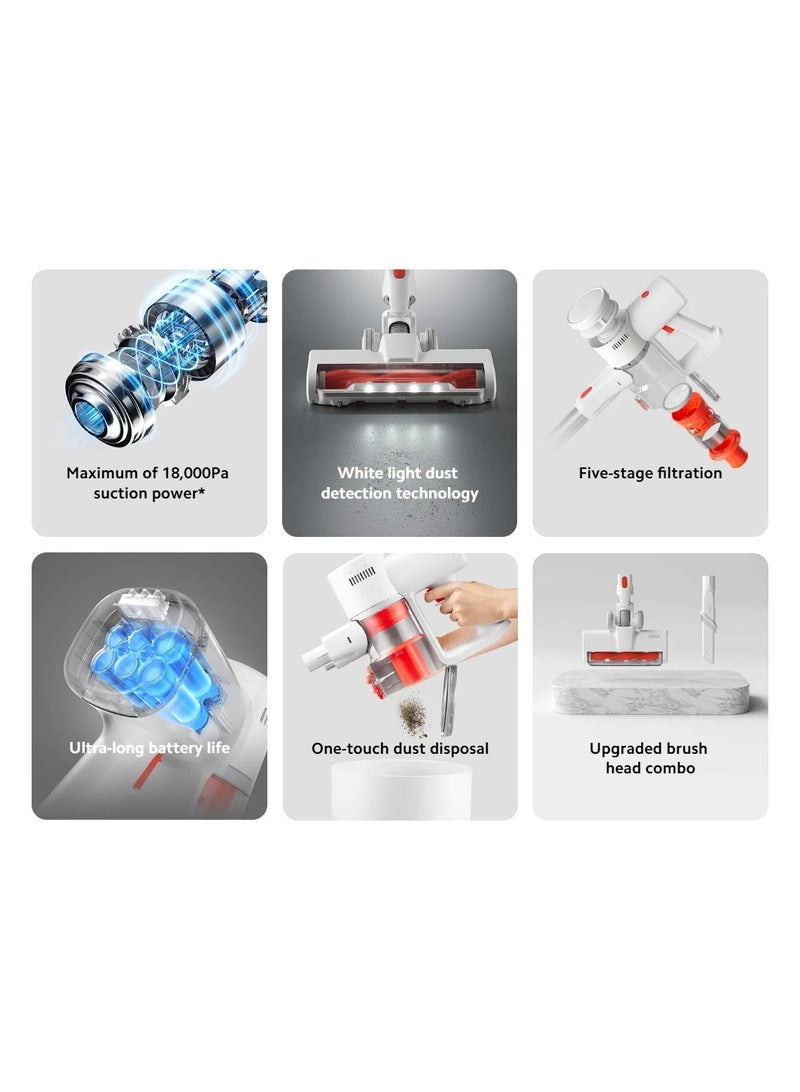 Maximum of 18,000Pa suction power*

White light dust detection technology

Five-stage filtration

Ultra-long battery life

One-touch dust disposal

Upgraded brush head combo