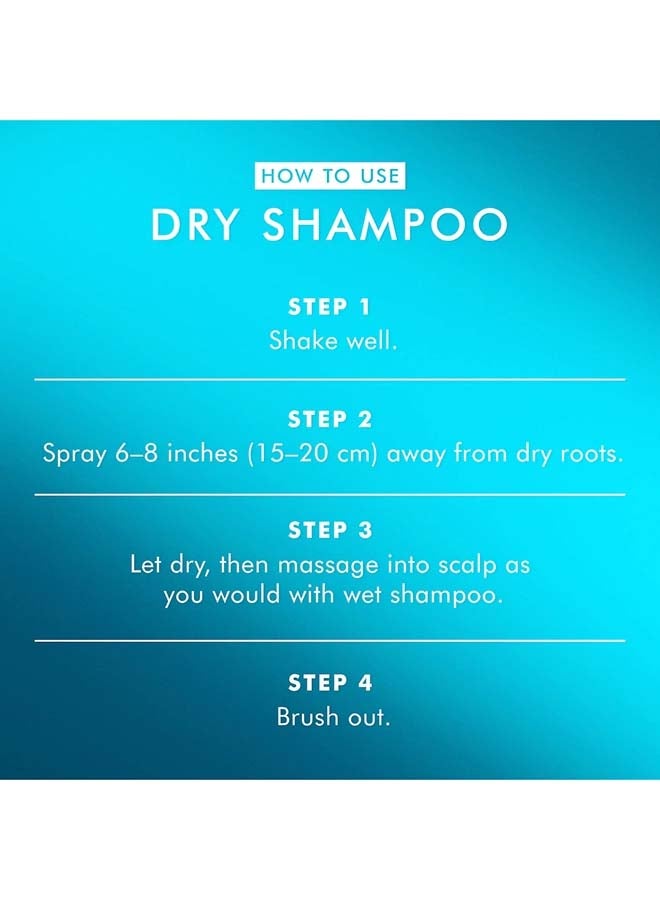 HOW TO USE
DRY SHAMPOO

STEP 1
Shake well.

STEP 2
Spray 6–8 inches (15–20 cm) away from dry roots.

STEP 3
Let dry, then massage into scalp as you would with wet shampoo.

STEP 4
Brush out.