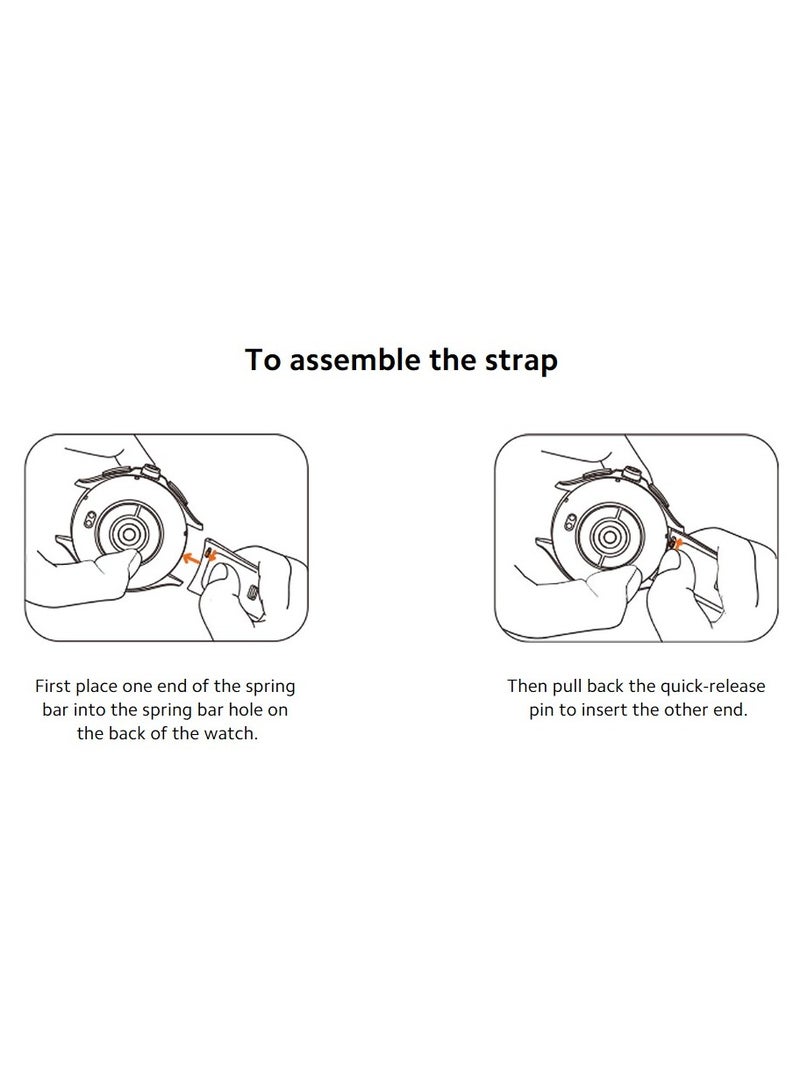 To assemble the strap

First place one end of the spring bar into the spring bar hole on the back of the watch.

Then pull back the quick-release pin to insert the other end.