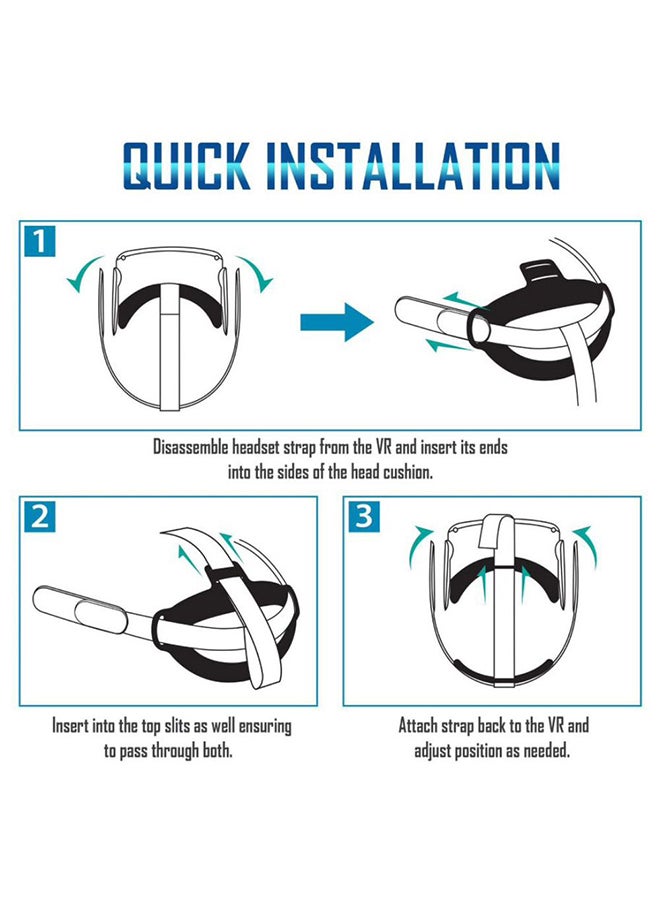 QUICK INSTALLATION

1

Disassemble headset strap from the VR and insert its ends into the sides of the head cushion.

2

Insert into the top slits as well ensuring to pass through both.

3

Attach strap back to the VR and adjust position as needed.