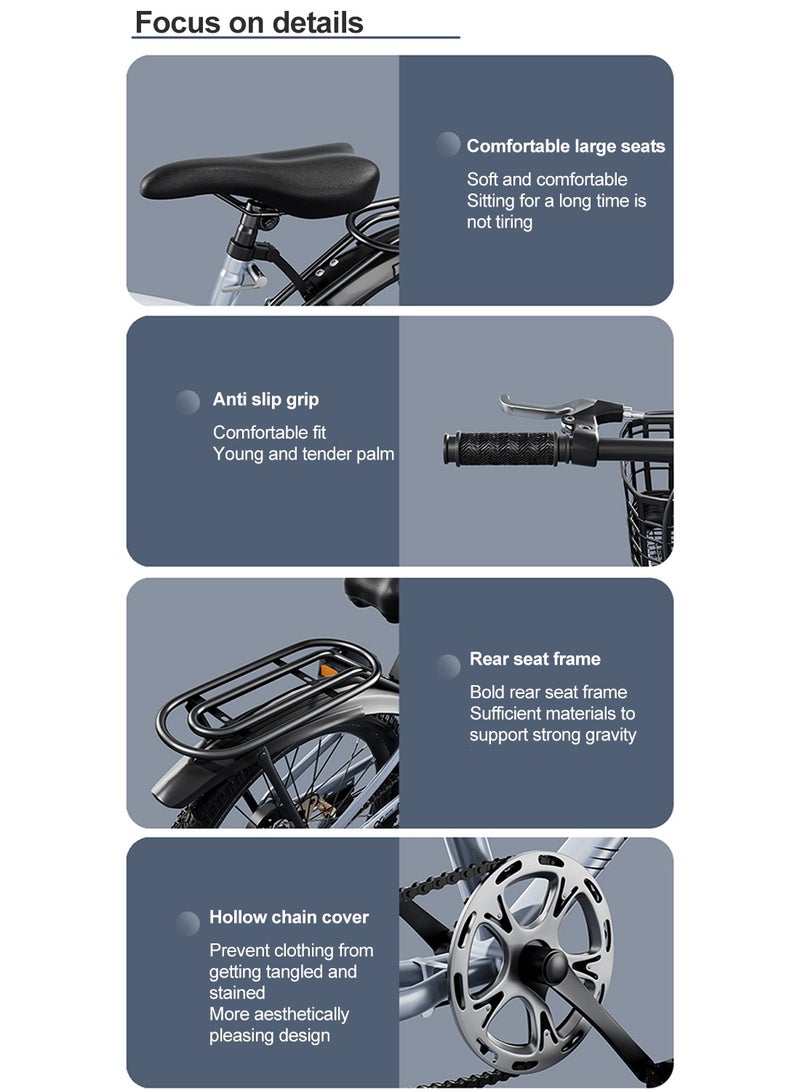 Focus on details

Comfortable large seats
Soft and comfortable
Sitting for a long time is not tiring

Anti slip grip
Comfortable fit
Young and tender palm

Rear seat frame
Bold rear seat frame
Sufficient materials to support strong gravity

Hollow chain cover
Prevent clothing from getting tangled and stained
More aesthetically pleasing design