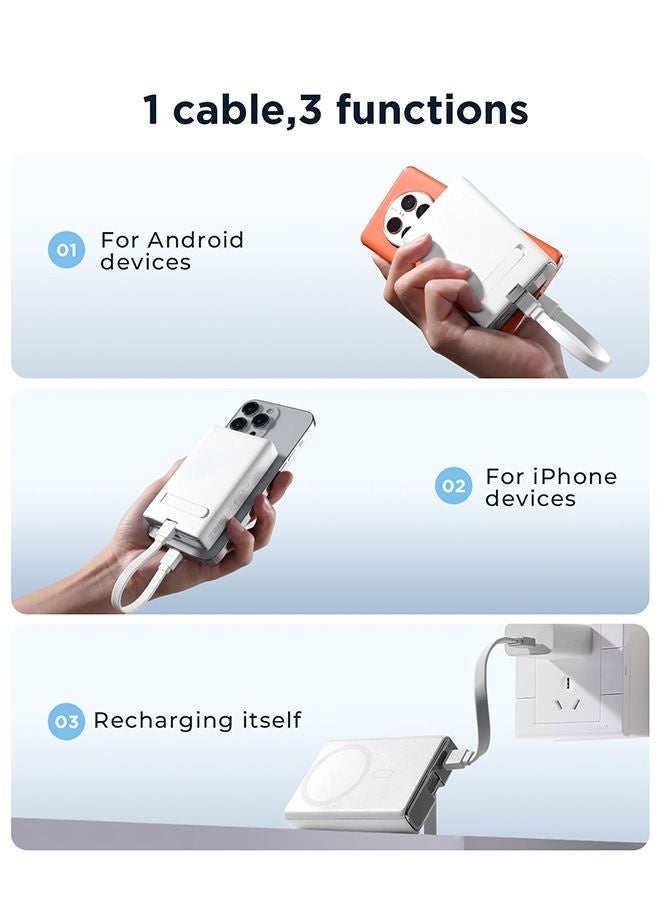 1 cable,3 functions

01 For Android devices

02 For iPhone devices

03 Recharging itself