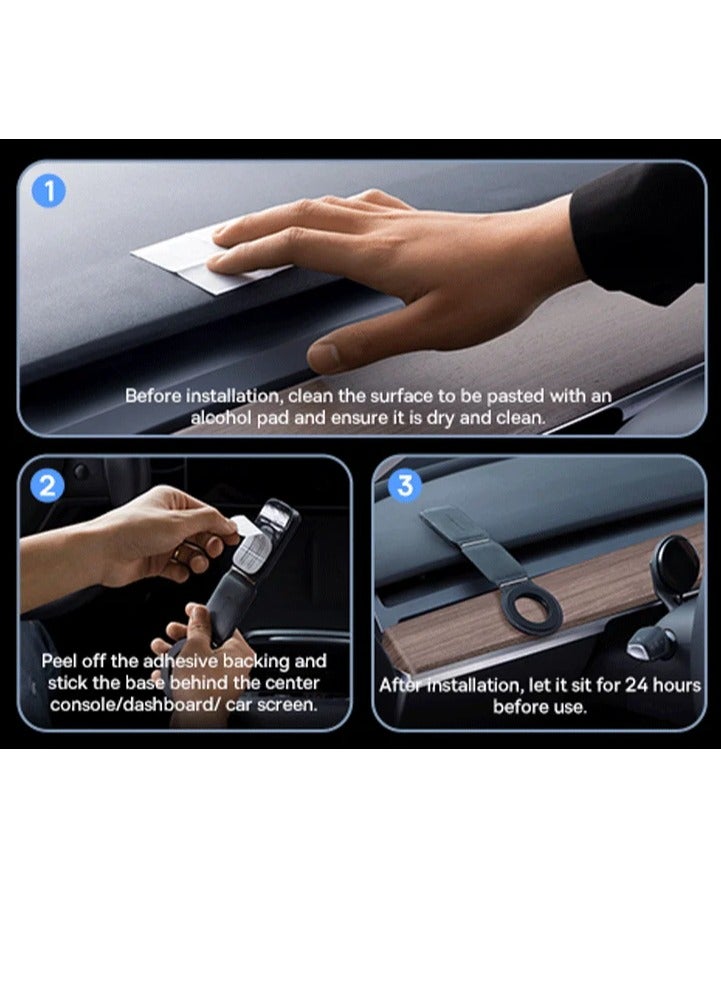 1

Before installation, clean the surface to be pasted with an alcohol pad and ensure it is dry and clean.

2

Peel off the adhesive backing and stick the base behind the center console/dashboard/ car screen.

3

After installation, let it sit for 24 hours before use.