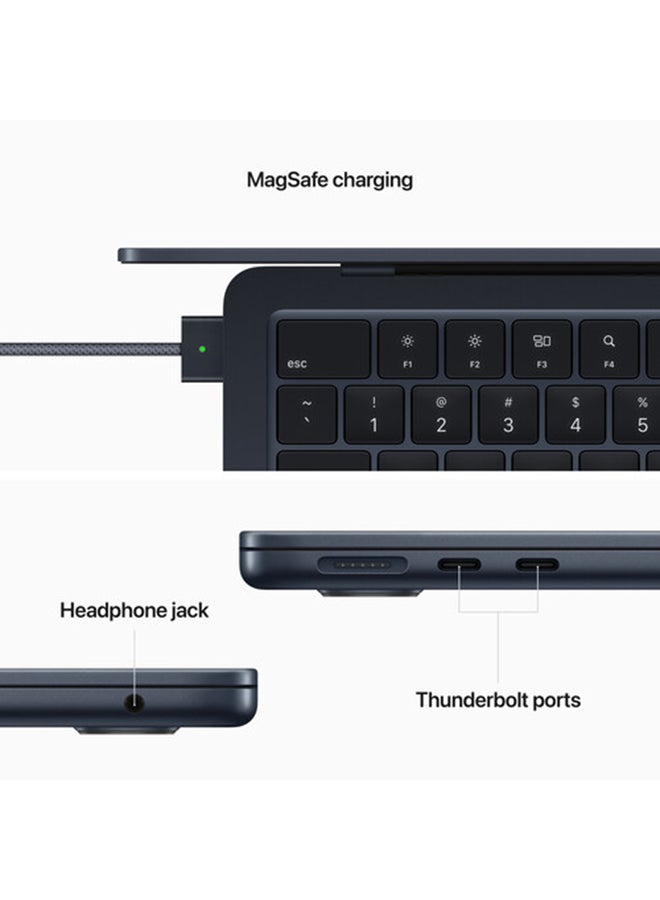 MagSafe charging

esc
F1
F2
F3
F4
~
`
!
1
@
2
#
3
$
4
%
5

Headphone jack

Thunderbolt ports