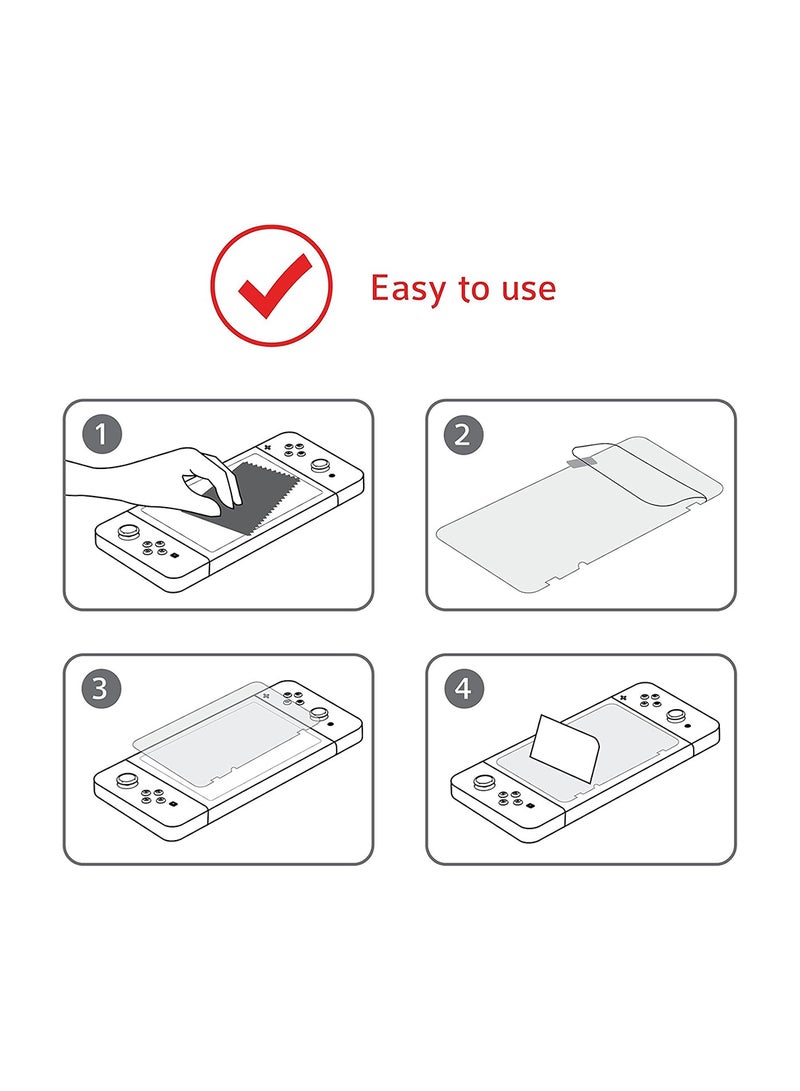 Easy to use

1

2

3

4