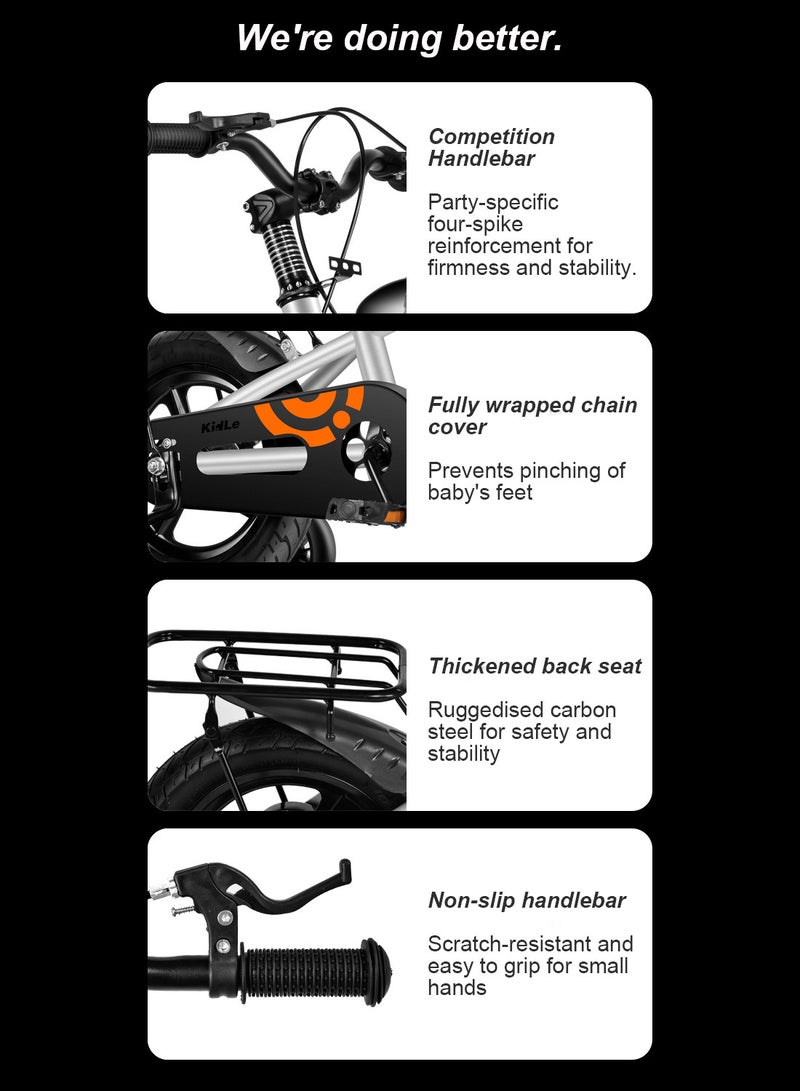 We're doing better.

Competition Handlebar

Party-specific four-spike reinforcement for firmness and stability.

KidLe

Fully wrapped chain cover

Prevents pinching of baby's feet

Thickened back seat

Ruggedised carbon steel for safety and stability

Non-slip handlebar

Scratch-resistant and easy to grip for small hands